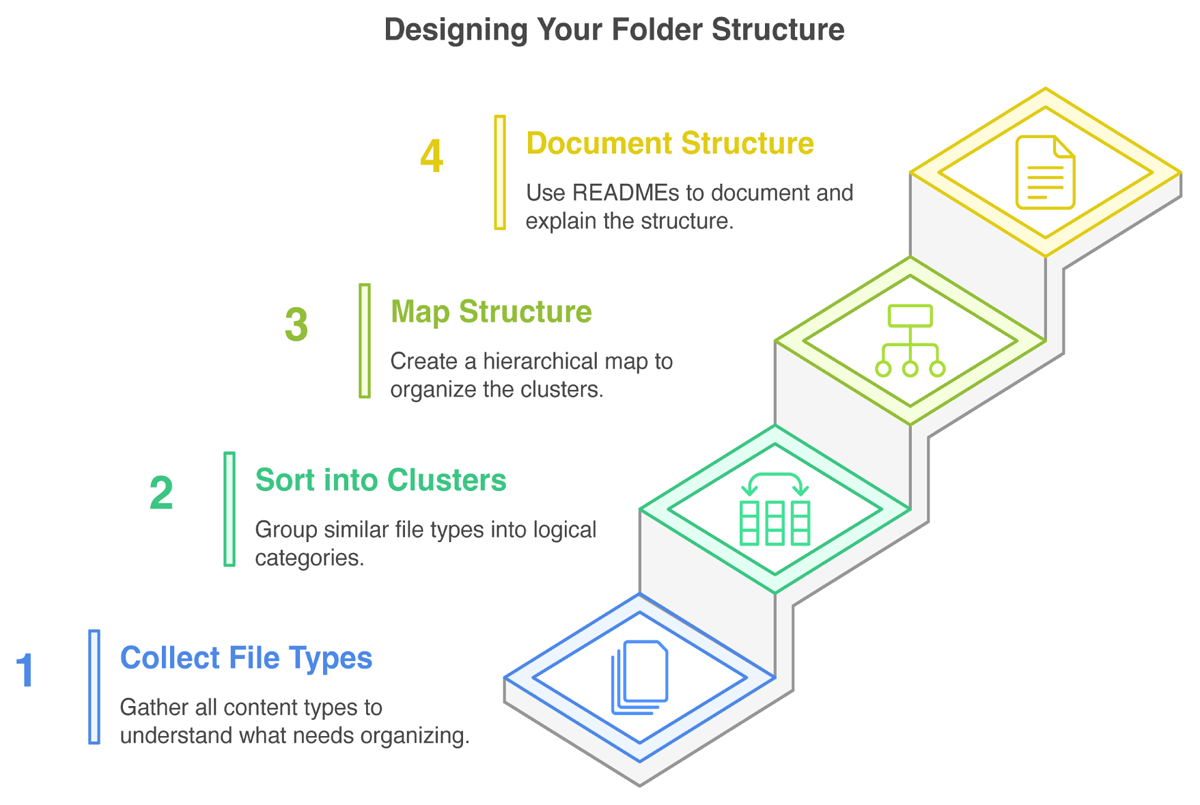 Designing Your Folder Structure

4

Document Structure

Use READMEs to document and explain the structure.

3

Map Structure

Create a hierarchical map to organize the clusters.

2

Sort into Clusters

Group similar file types into logical categories.

1

Collect File Types

Gather all content types to understand what needs organizing.