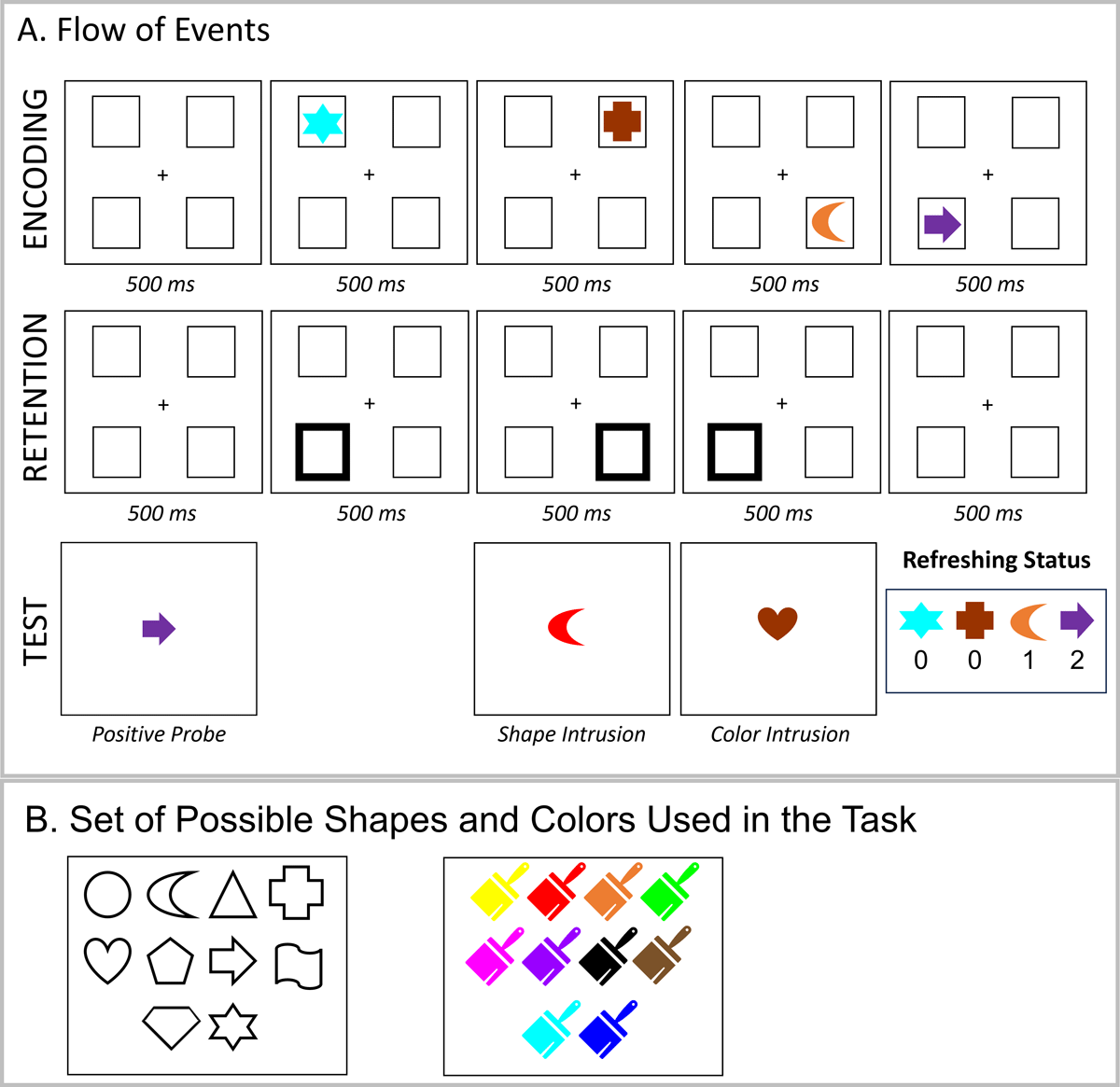 A. Flow of Events

ENCODING

+ + + + +

500 ms 500 ms 500 ms 500 ms 500 ms

RETENTION

+ + + + +

500 ms 500 ms 500 ms 500 ms 500 ms

TEST

Positive Probe

Shape Intrusion

Color Intrusion

Refreshing Status

0 0 1 2

B. Set of Possible Shapes and Colors Used in the Task