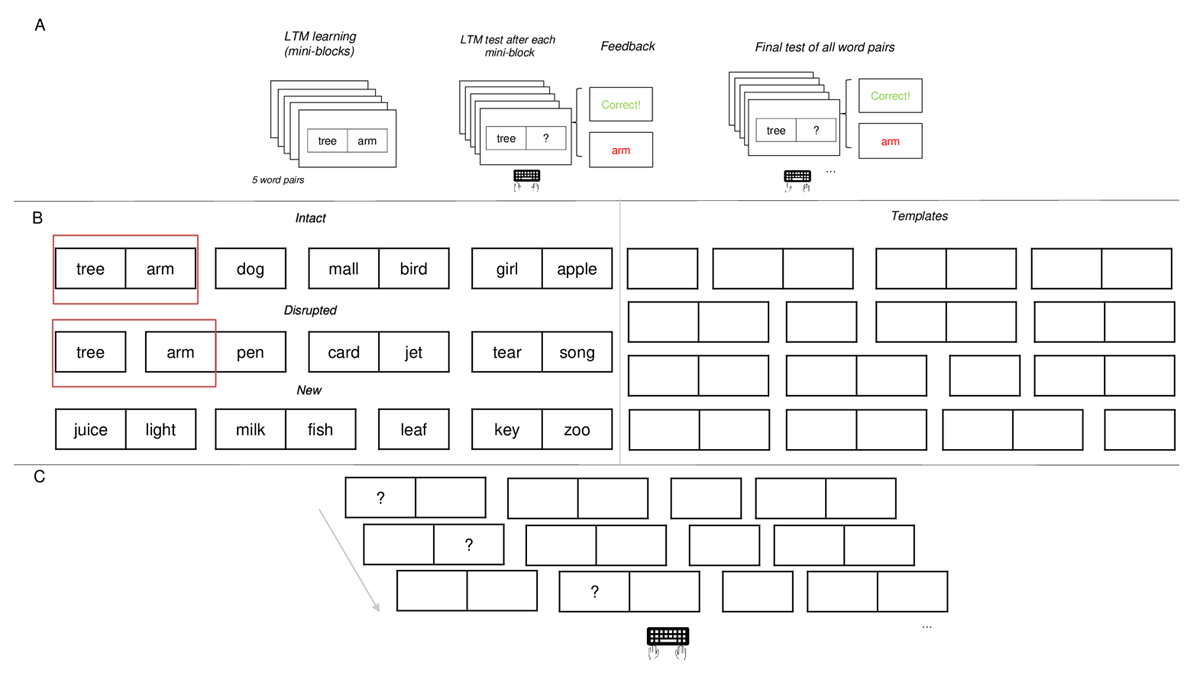 A

LTM learning (mini-blocks)

tree arm

5 word pairs

LTM test after each mini-block

tree ?

Feedback

Correct!

arm

Final test of all word pairs

tree ?

Correct!

arm

...

B

Intact

tree arm dog mall bird girl apple

Disrupted

tree arm pen card jet tear song

New

juice light milk fish leaf key zoo

Templates

C

?

?

?

...