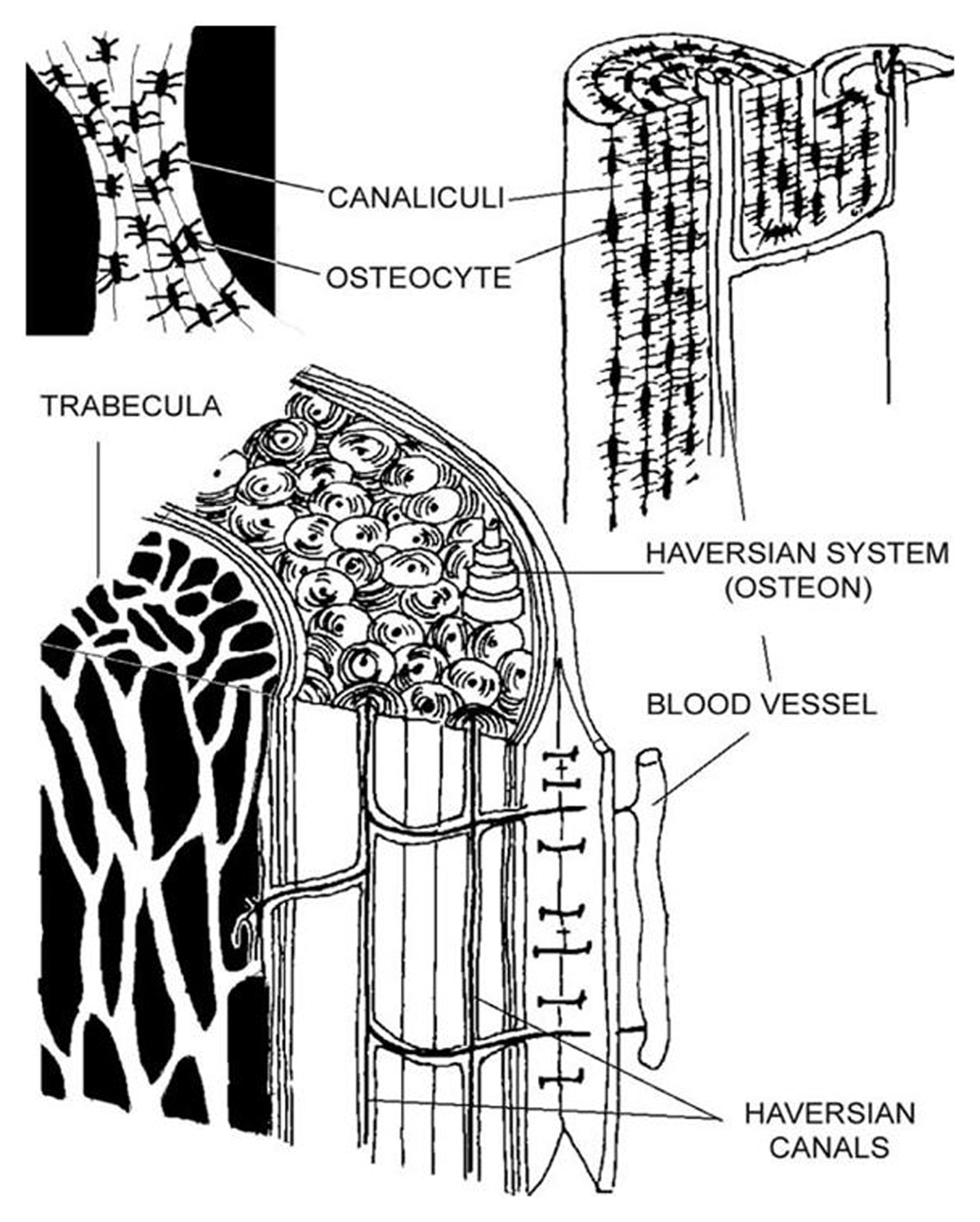 CANALICULI
OSTEOCYTE
TRABECULA
HAVERSIAN SYSTEM (OSTEON)
BLOOD VESSEL
HAVERSIAN CANALS