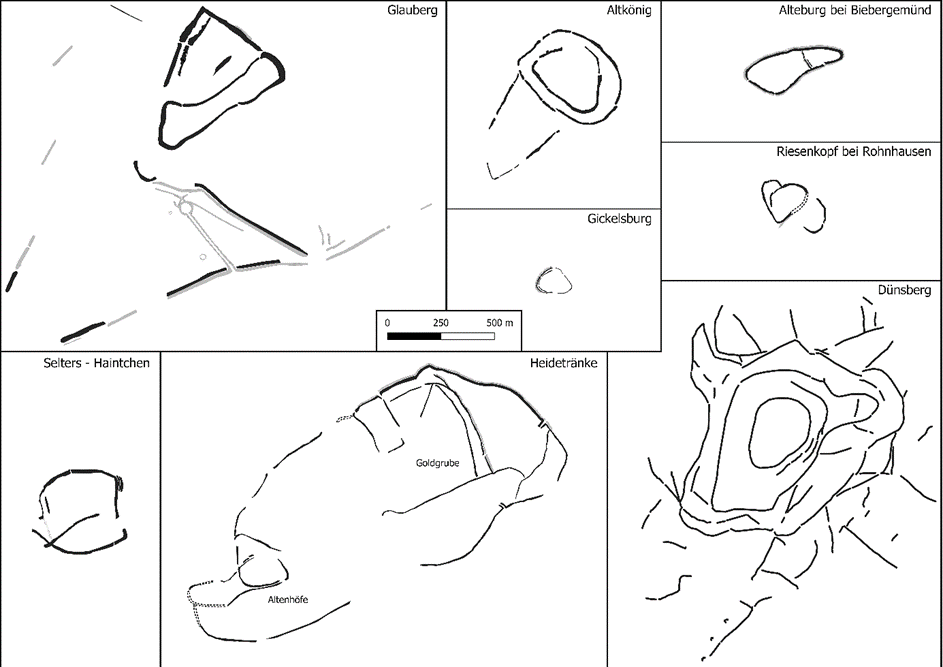 Glauberg

Altkönig

Alteburg bei Biebergemünd

Riesenkopf bei Rohnhausen

Gickelsburg

0 250 500 m

Dünsberg

Selters - Haintchen

Heidetränke

Goldgrube

Altenhöfe