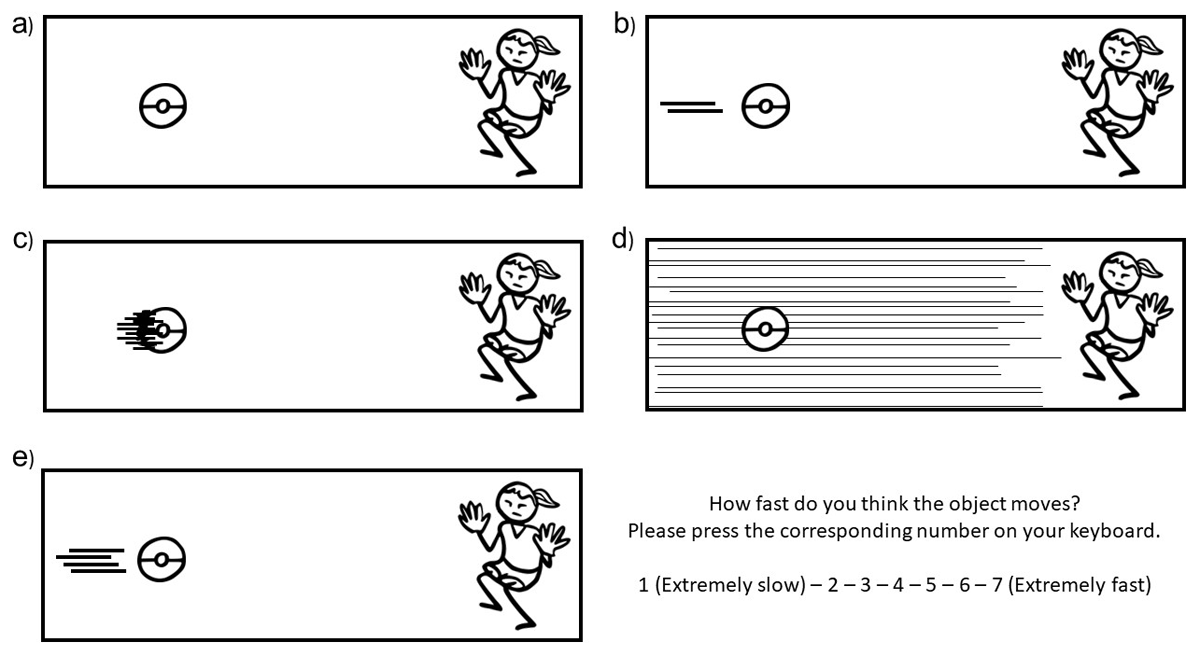 a)

b)

c)

d)

e)

How fast do you think the object moves?
Please press the corresponding number on your keyboard.

1 (Extremely slow) – 2 – 3 – 4 – 5 – 6 – 7 (Extremely fast)