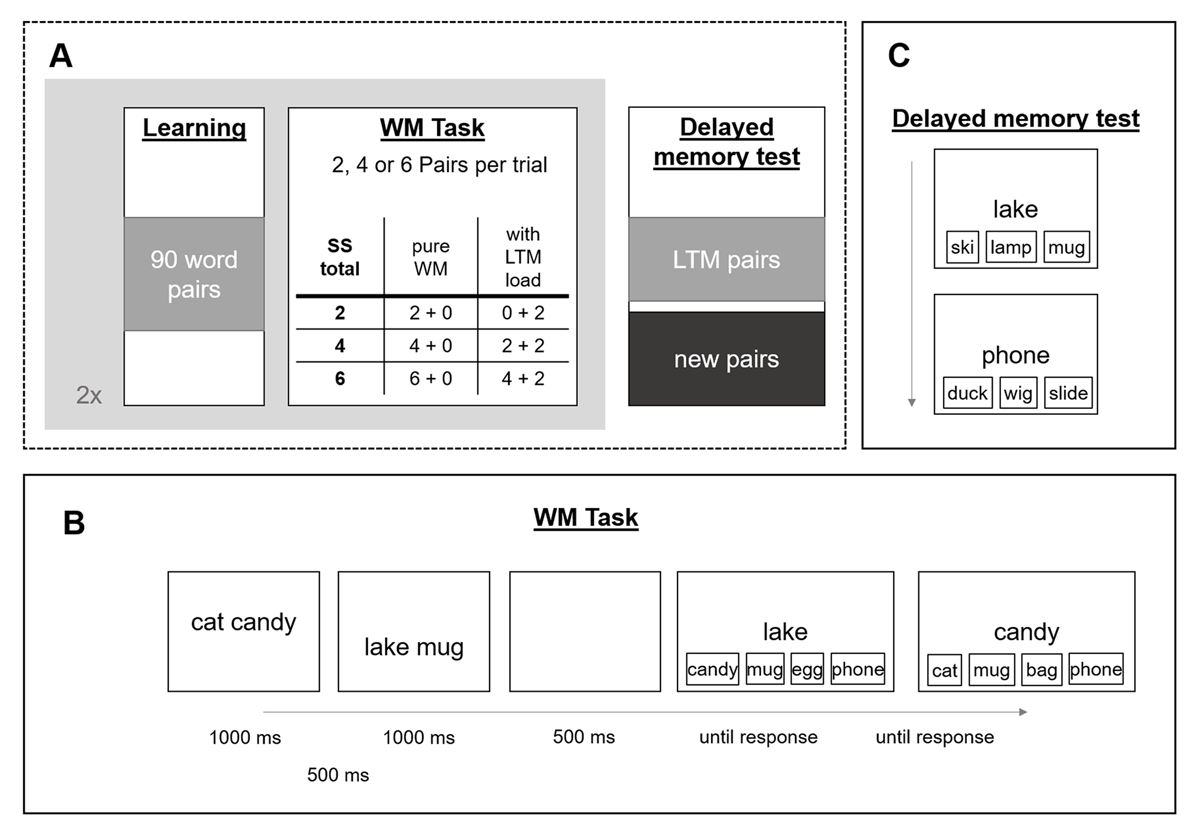 A

Learning

90 word pairs

2x

WM Task

2, 4 or 6 Pairs per trial

| SS total | pure WM | with LTM load |
|---|---|---|
| 2 | 2 + 0 | 0 + 2 |
| 4 | 4 + 0 | 2 + 2 |
| 6 | 6 + 0 | 4 + 2 |

Delayed memory test

LTM pairs

new pairs

C

Delayed memory test

lake

ski lamp mug

phone

duck wig slide

B

WM Task

cat candy

lake mug

lake

candy mug egg phone

candy

cat mug bag phone

1000 ms

500 ms

1000 ms

500 ms

until response

until response