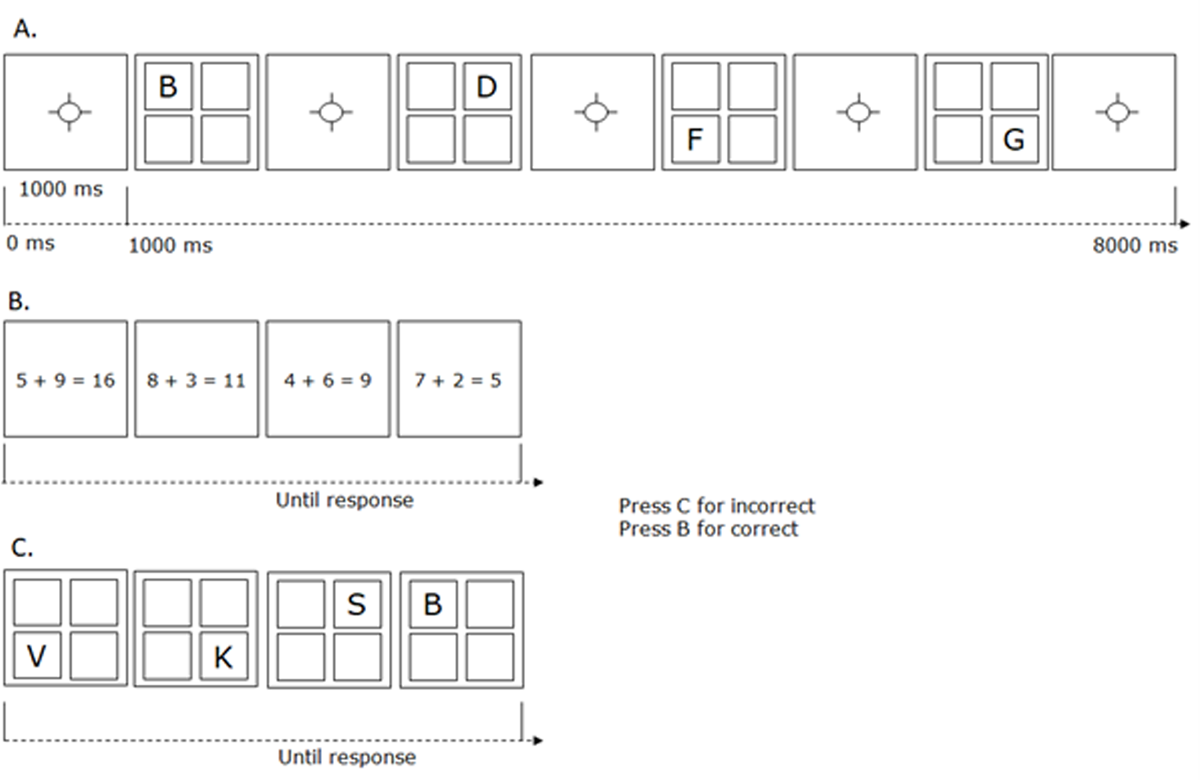 A.

B

D

F

G

1000 ms

0 ms

1000 ms

8000 ms

B.

$5 + 9 = 16$

$8 + 3 = 11$

$4 + 6 = 9$

$7 + 2 = 5$

Until response

Press C for incorrect
Press B for correct

C.

V

K

S

B

Until response