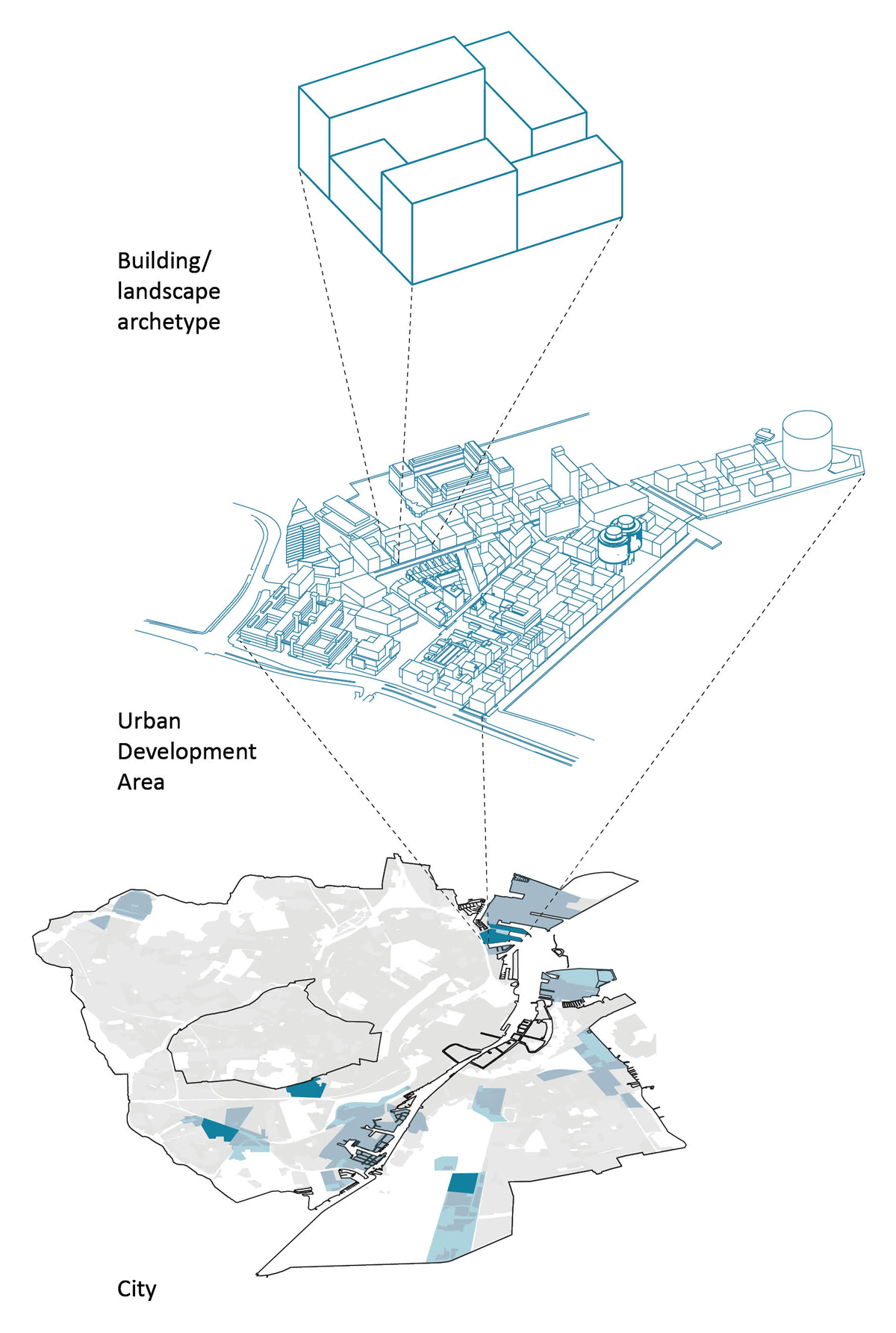 Building/
landscape
archetype

Urban
Development
Area

City