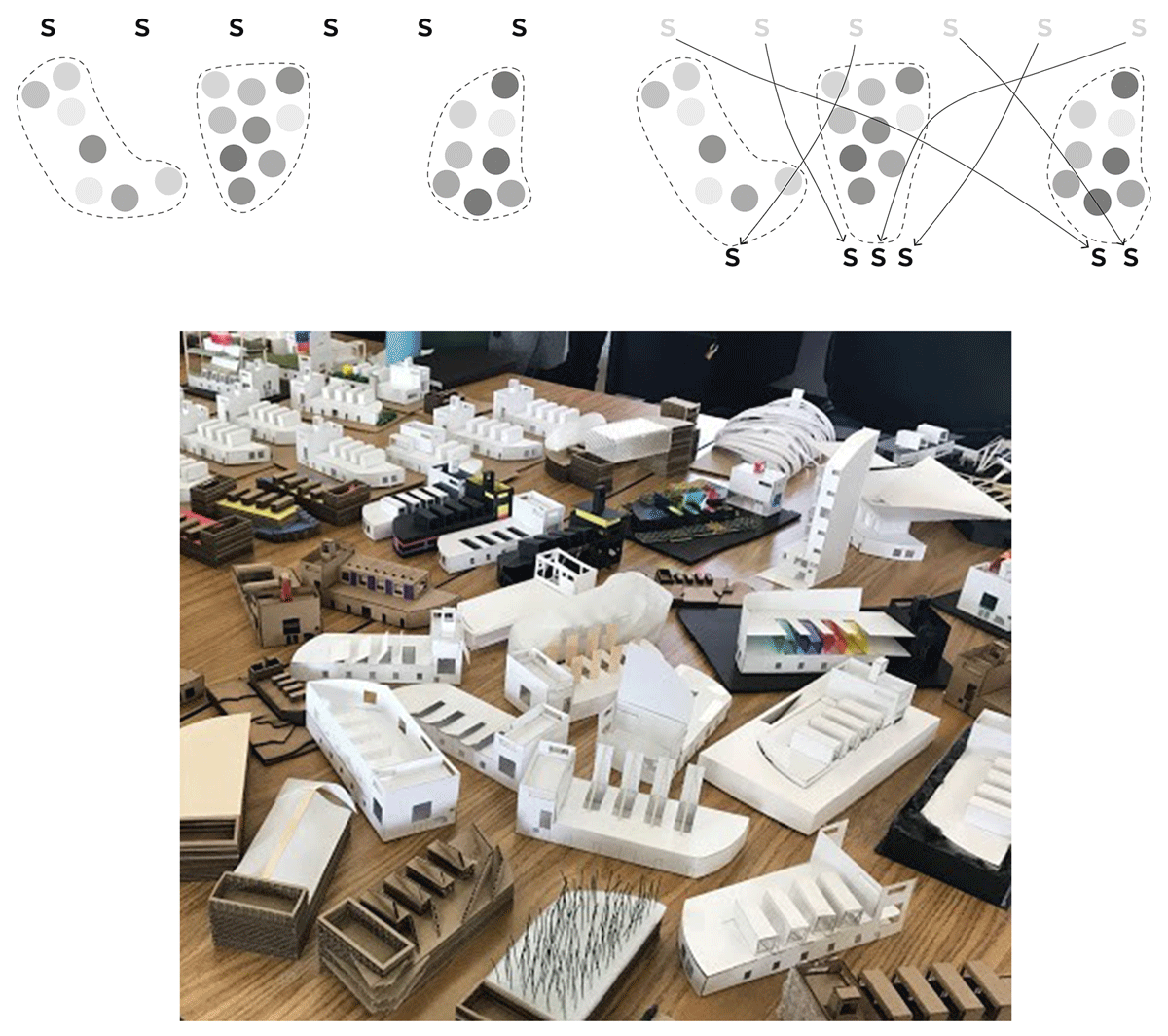 S S S S S S

S S S S S S

S S S S S S