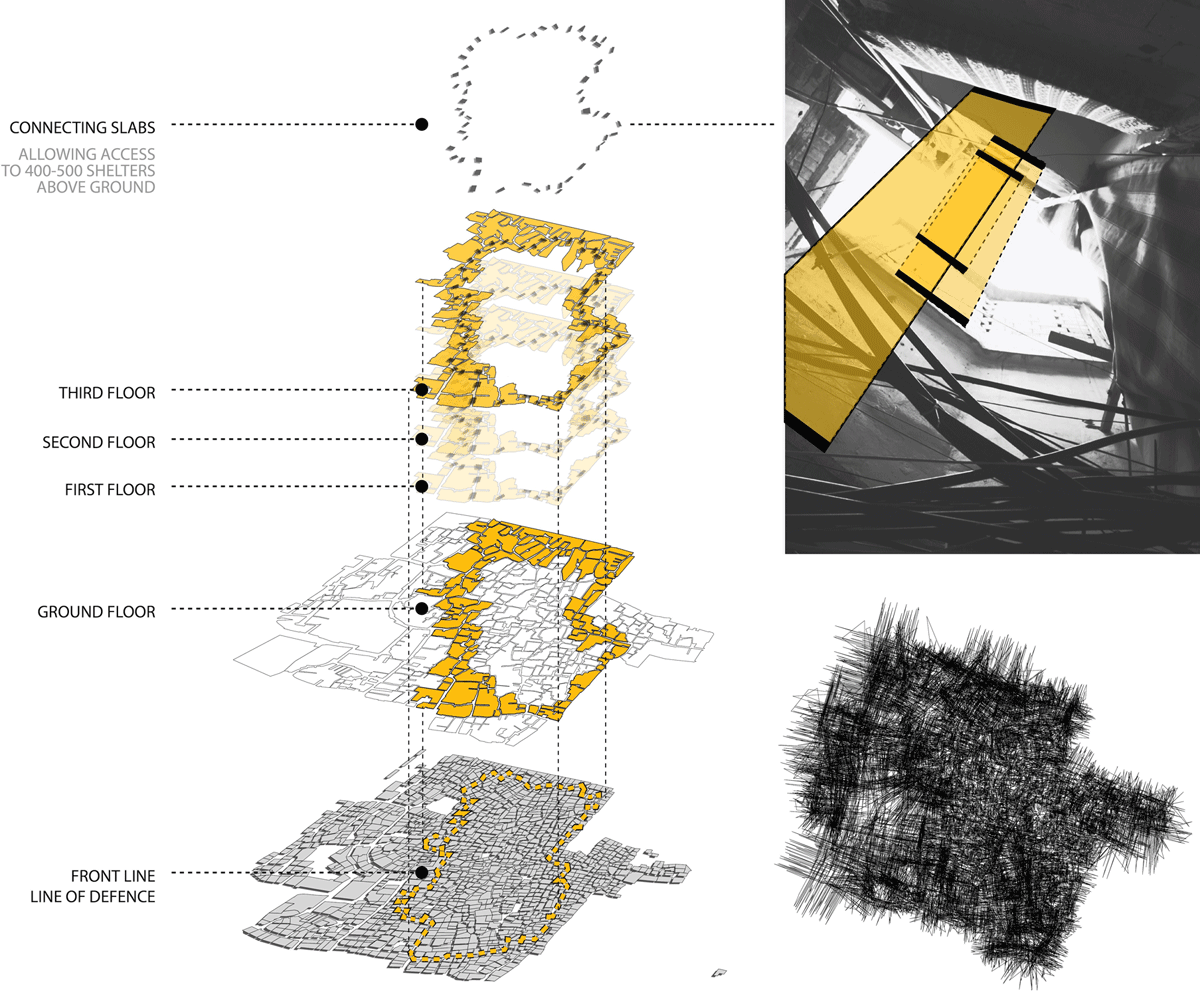 CONNECTING SLABS

ALLOWING ACCESS TO 400-500 SHELTERS ABOVE GROUND

THIRD FLOOR

SECOND FLOOR

FIRST FLOOR

GROUND FLOOR

FRONT LINE
LINE OF DEFENCE