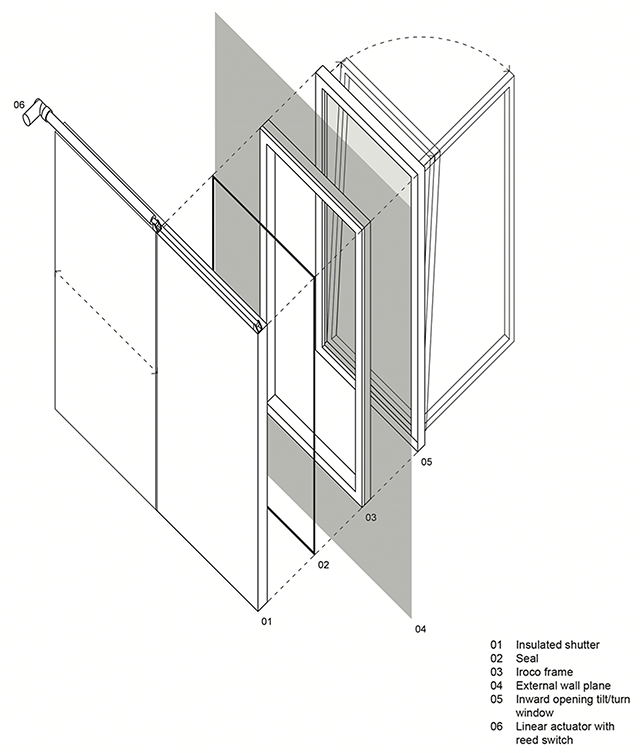 06

05

03

02

01

04

01 Insulated shutter
02 Seal
03 Iroco frame
04 External wall plane
05 Inward opening tilt/turn window
06 Linear actuator with reed switch