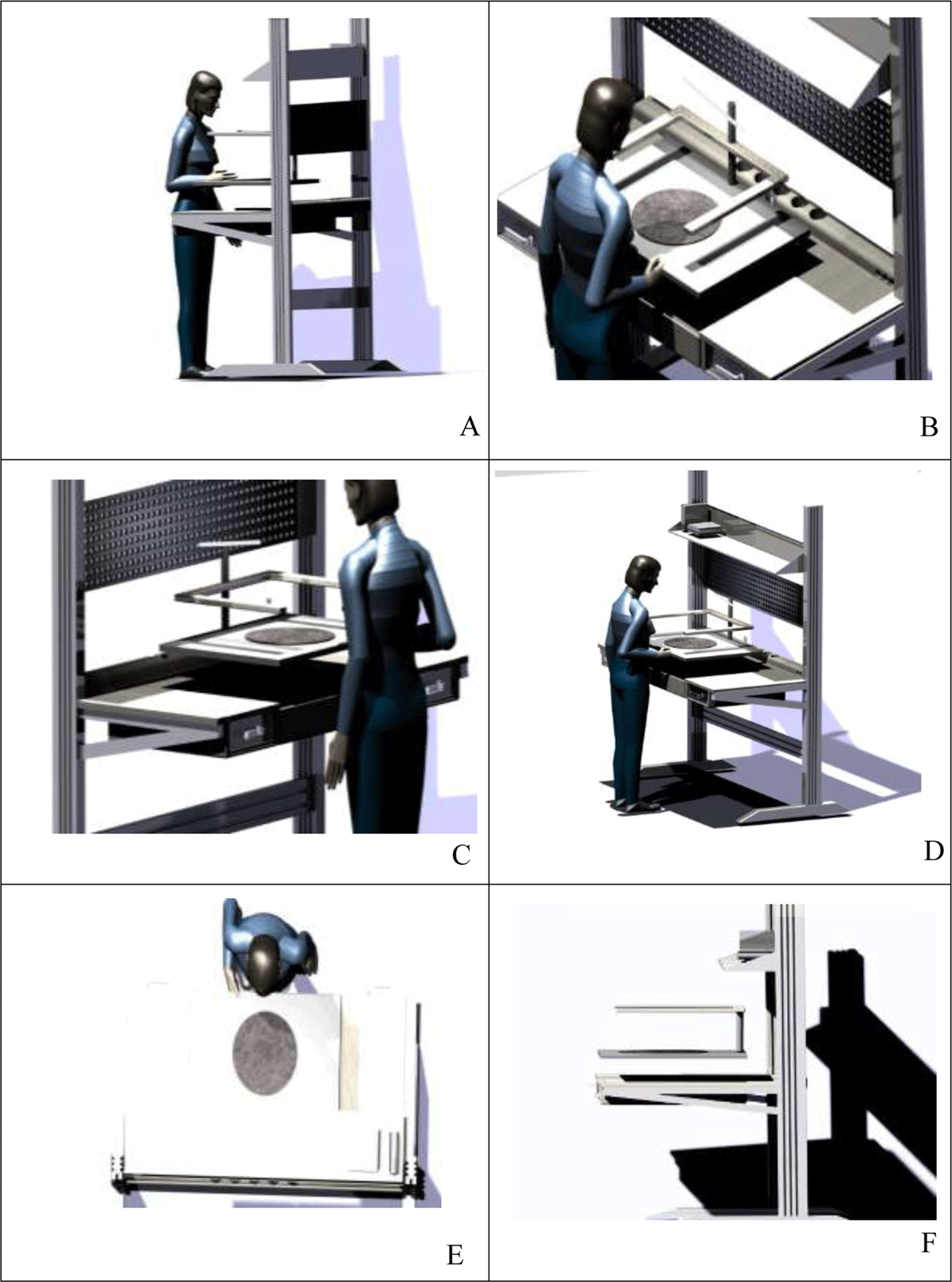 A

B

C

D

E

F