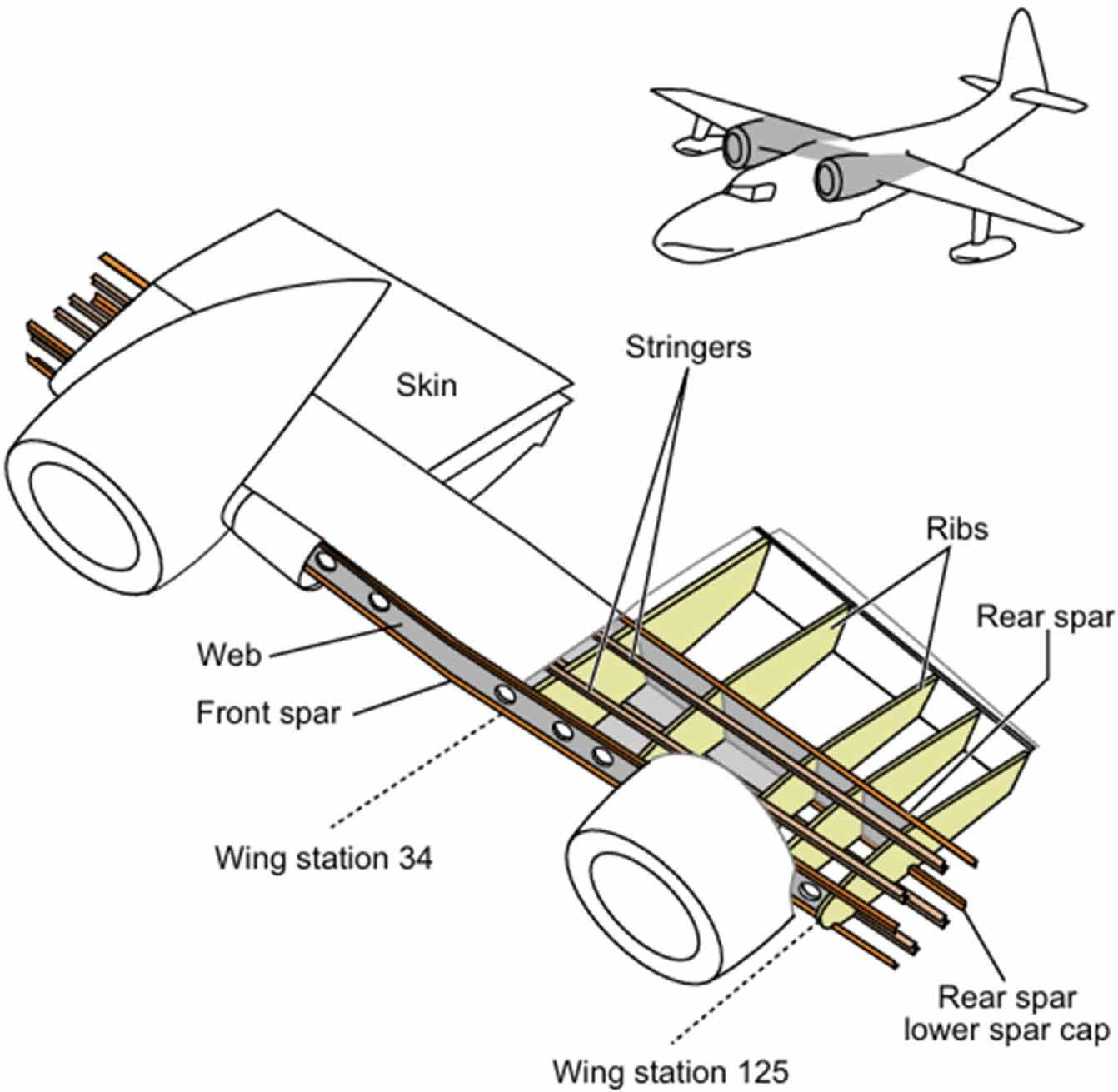 Stringers
Skin
Ribs
Rear spar
Web
Front spar
Wing station 34
Rear spar lower spar cap
Wing station 125