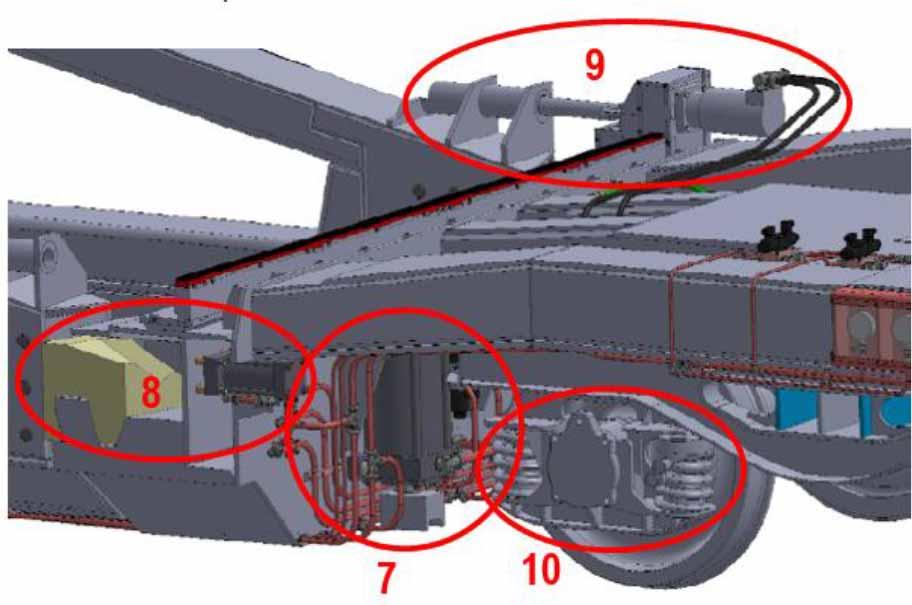 9

8

7

10