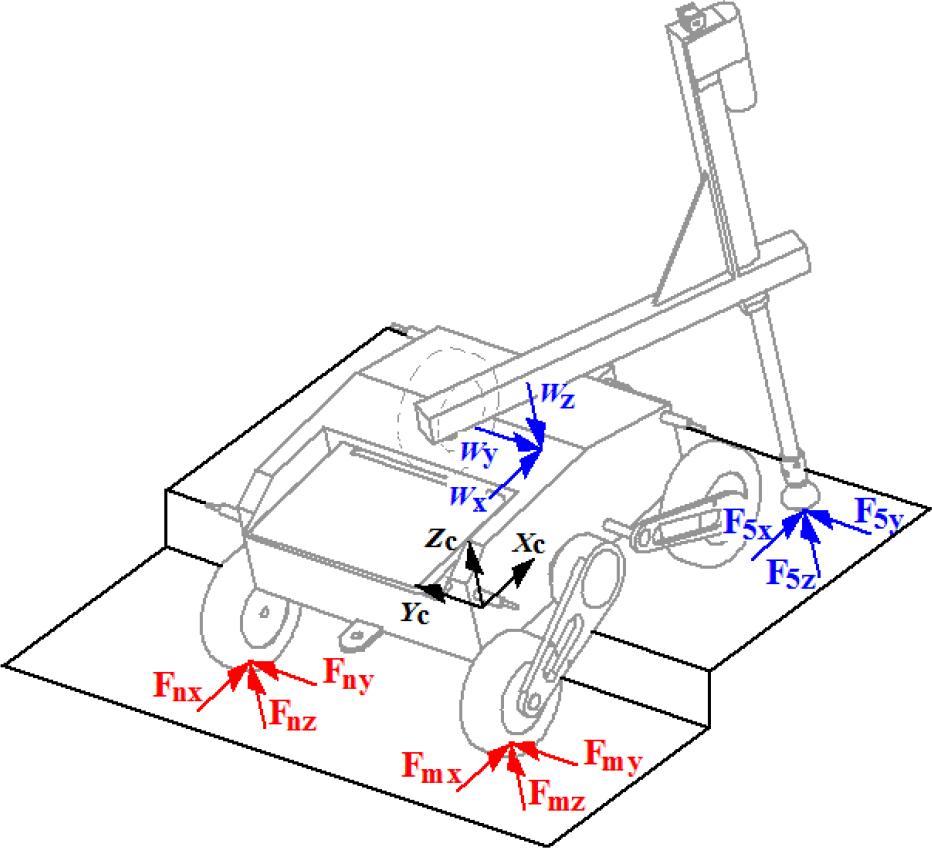 $W_z$
$W_y$
$W_x$
$Z_c$
$X_c$
$Y_c$
$F_{5x}$
$F_{5y}$
$F_{5z}$
$F_{nx}$
$F_{ny}$
$F_{nz}$
$F_{mx}$
$F_{my}$
$F_{mz}$