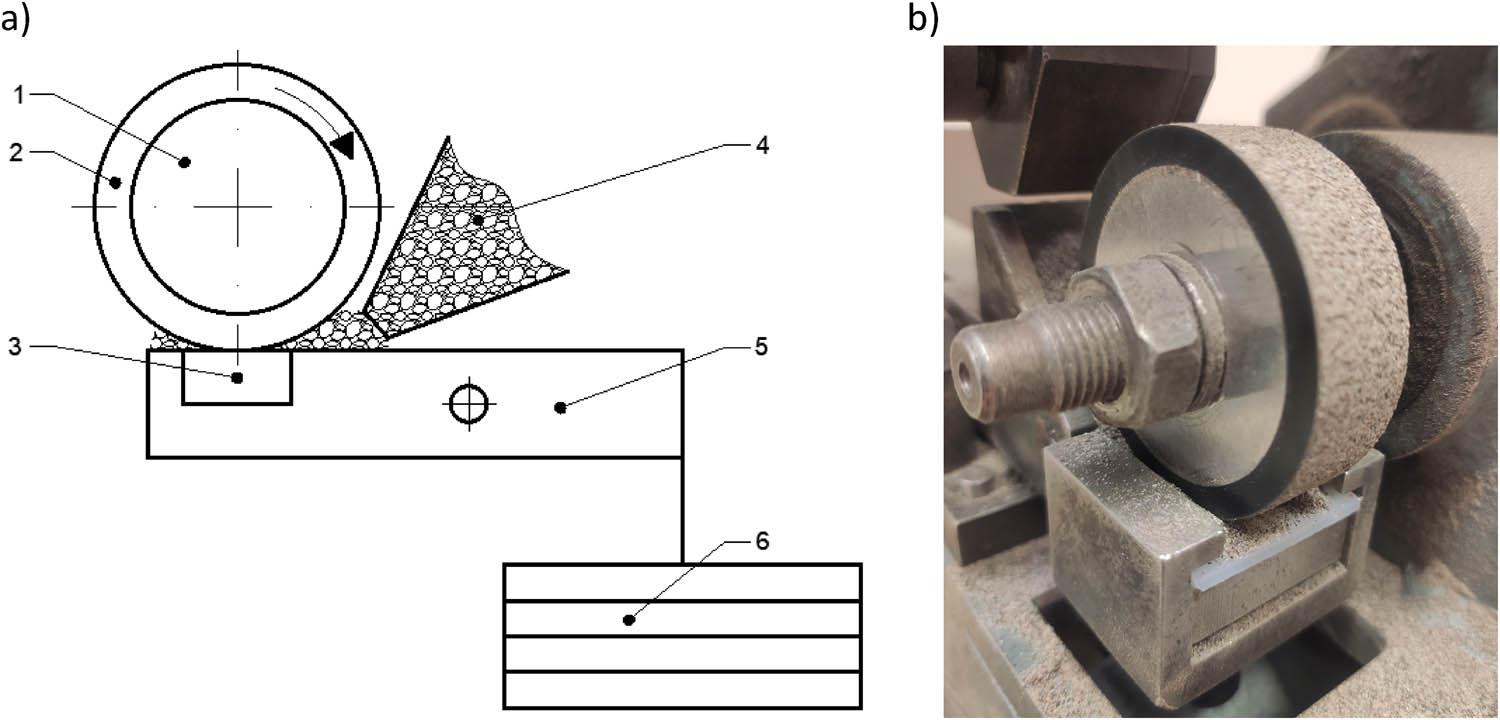 a)

1
2
4
3
5
6

b)