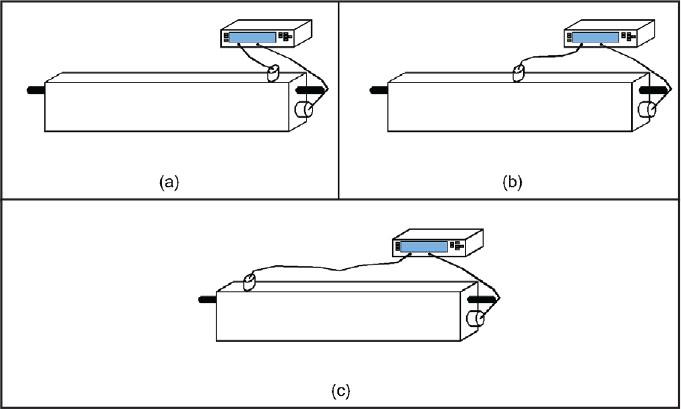 (a)

(b)

(c)