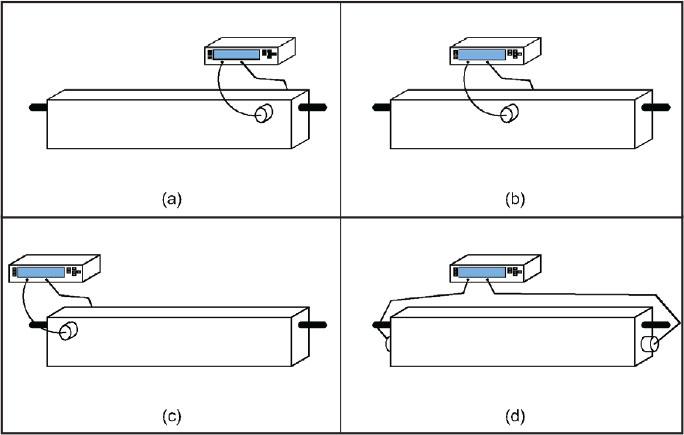 (a)

(b)

(c)

(d)