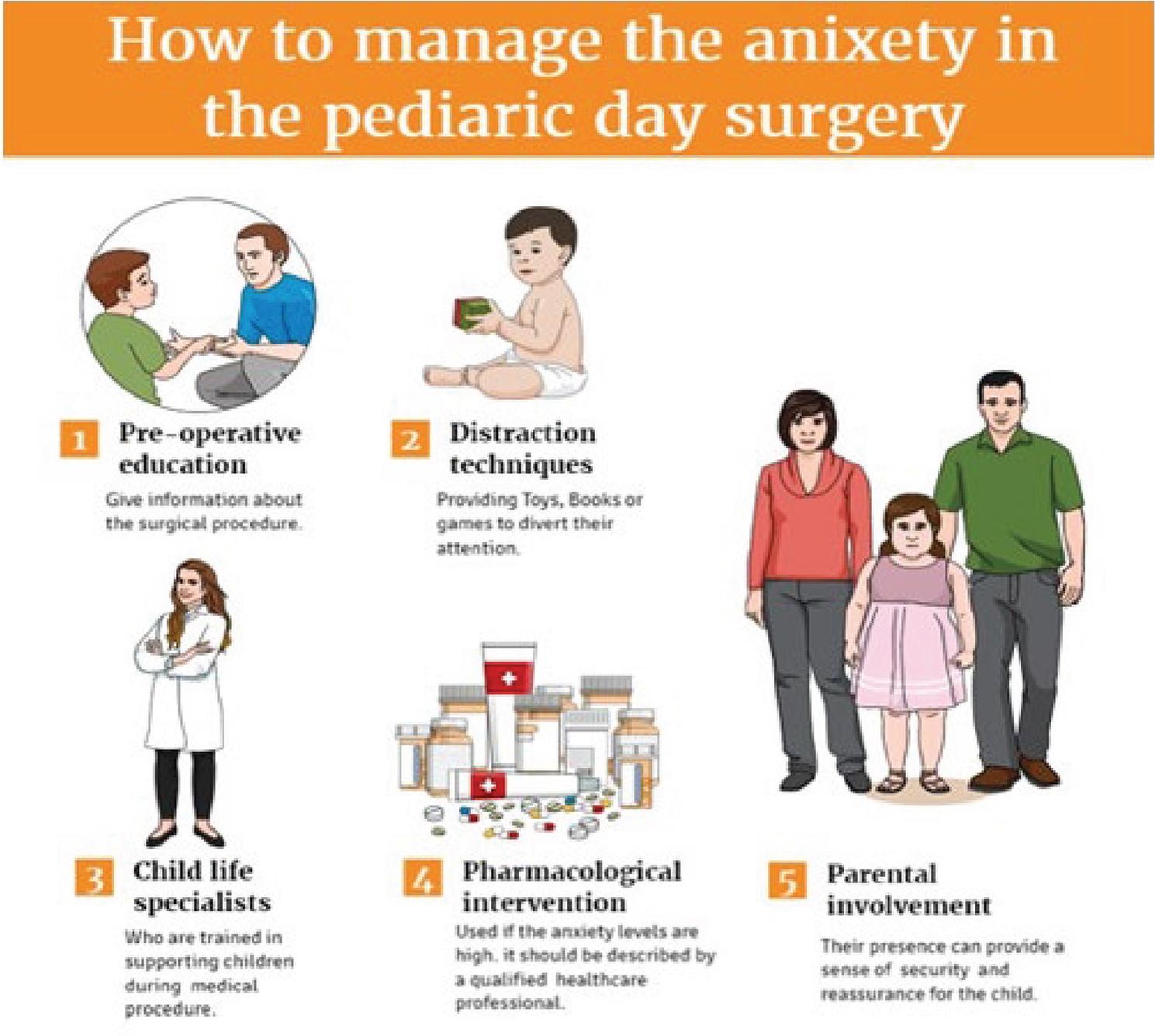 How to manage the anixety in the pediaric day surgery

1 Pre-operative education

Give information about the surgical procedure.

2 Distraction techniques

Providing Toys, Books or games to divert their attention.

3 Child life specialists

Who are trained in supporting children during medical procedure.

4 Pharmacological intervention

Used if the anxiety levels are high. it should be described by a qualified healthcare professional.

5 Parental involvement

Their presence can provide a sense of security and reassurance for the child.