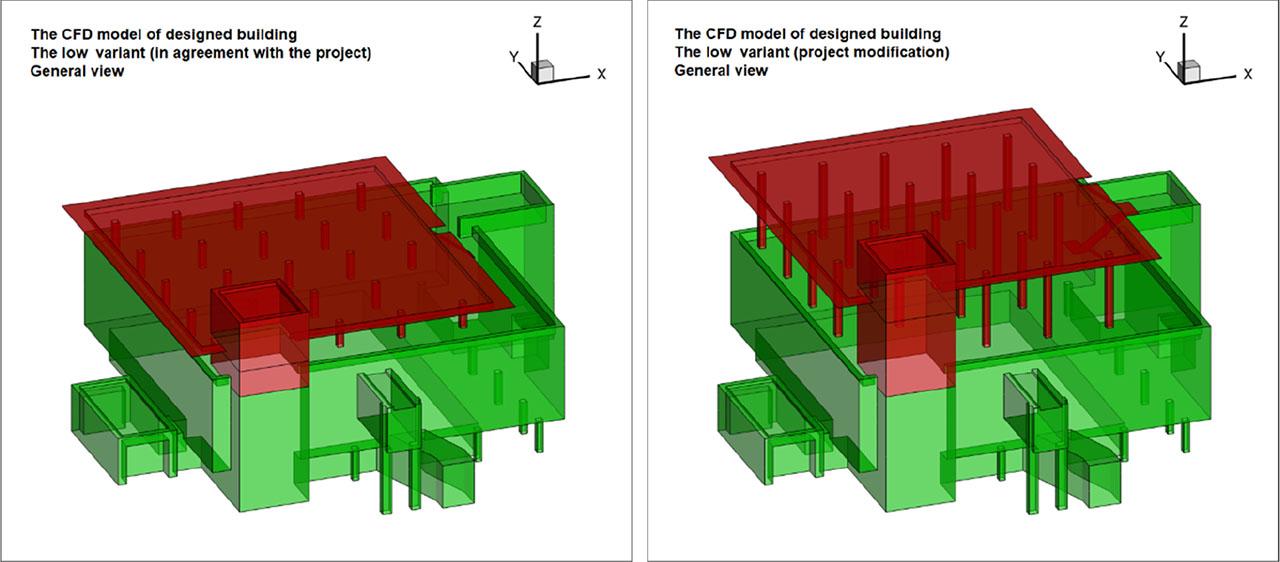 The CFD model of designed building
The low variant (in agreement with the project)
General view

Z
Y
X

The CFD model of designed building
The low variant (project modification)
General view

Z
Y
X