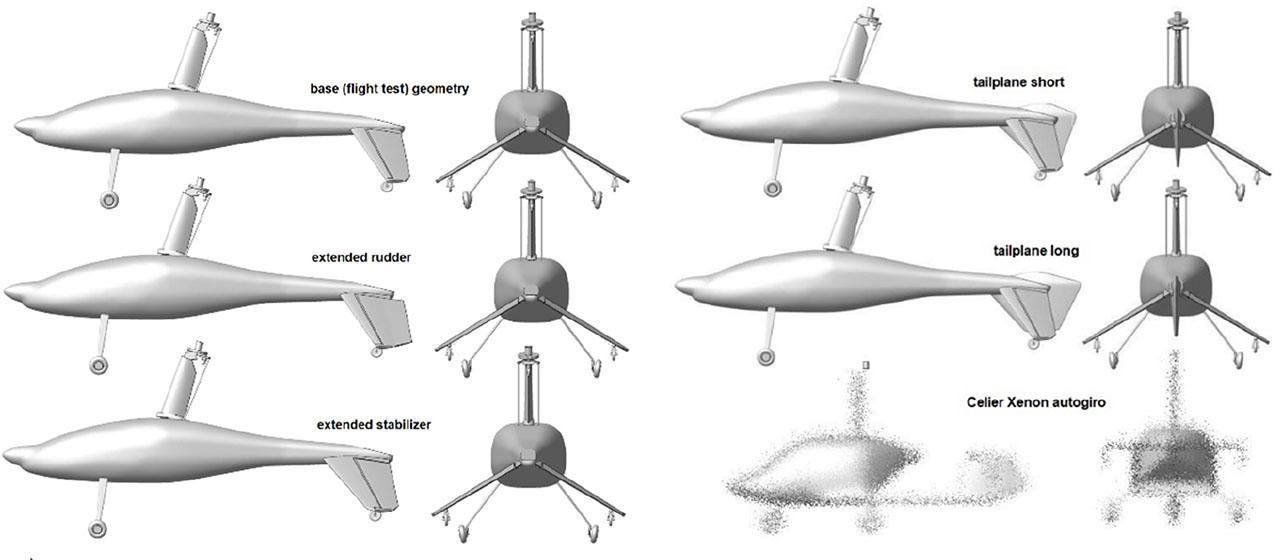 base (flight test) geometry

extended rudder

extended stabilizer

tailplane short

tailplane long

Celier Xenon autogiro