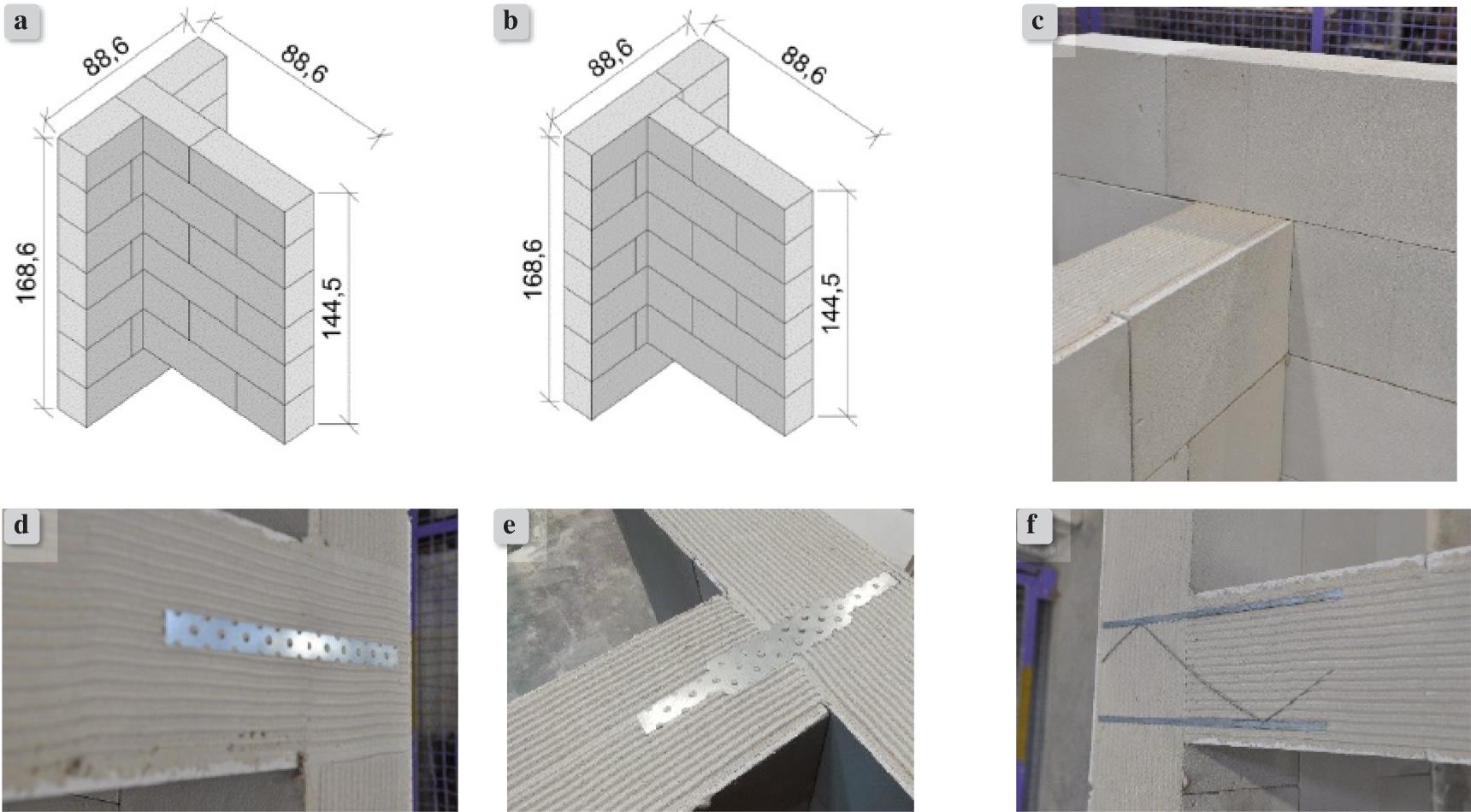 a

88,6

88,6

168,6

144,5

b

88,6

88,6

168,6

144,5

c

d

e

f