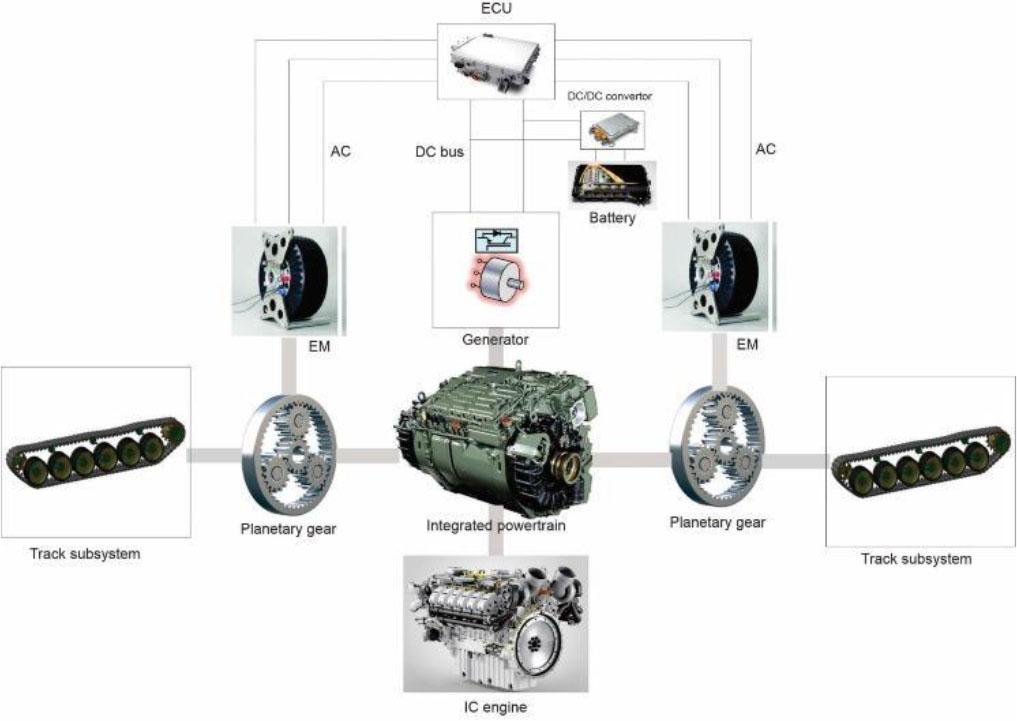 ECU

DC/DC convertor

AC

DC bus

AC

Battery

EM

Generator

EM

Track subsystem

Planetary gear

Integrated powertrain

Planetary gear

Track subsystem

IC engine