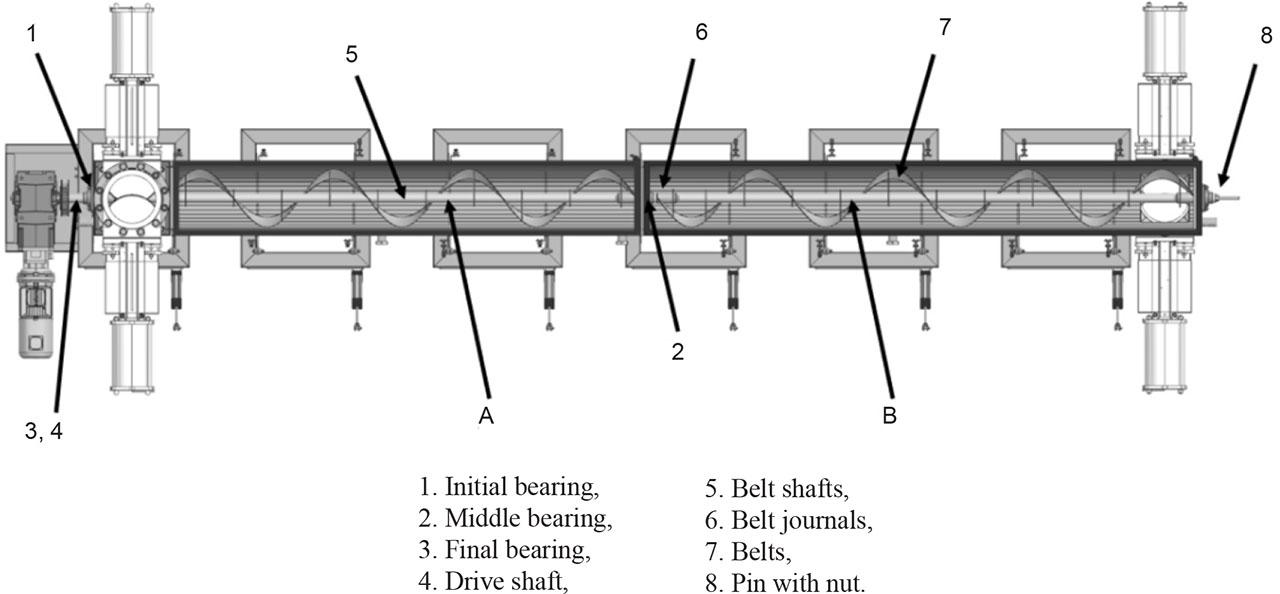 1
5
6
7
8
2
3, 4
A
B

1. Initial bearing,
2. Middle bearing,
3. Final bearing,
4. Drive shaft,

5. Belt shafts,
6. Belt journals,
7. Belts,
8. Pin with nut.