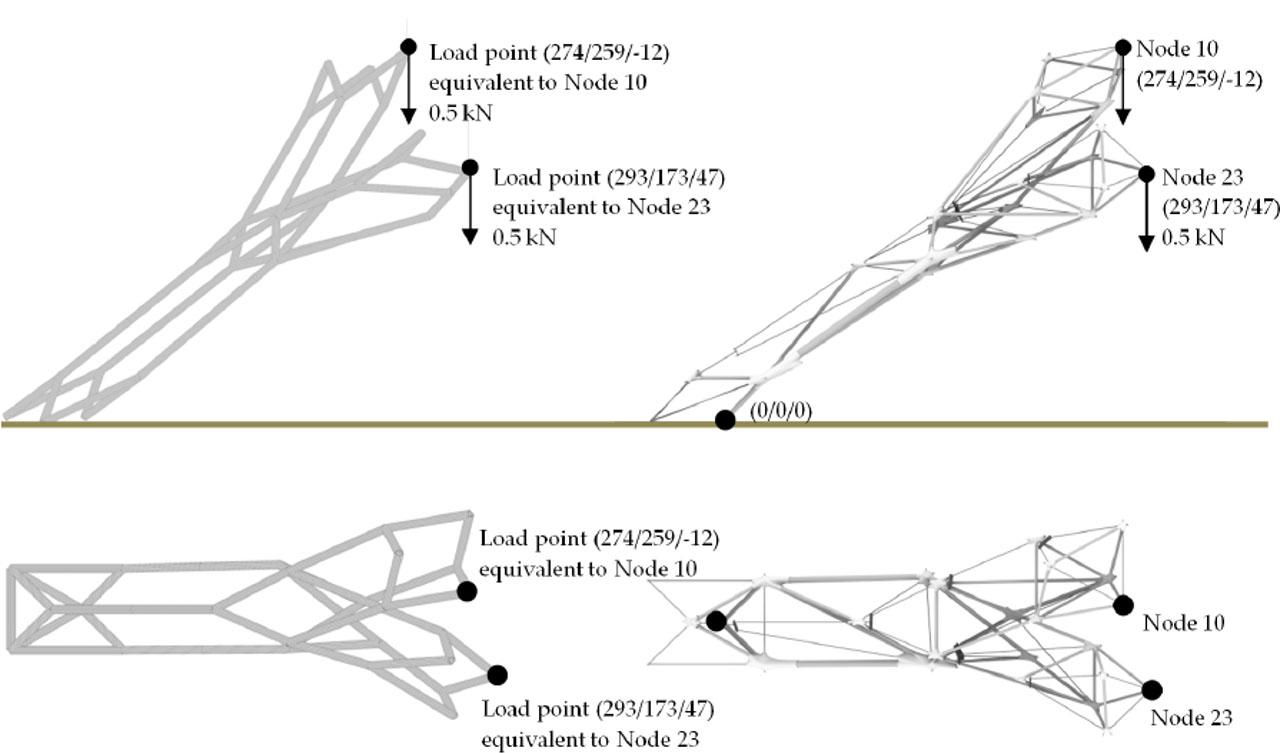 Load point (274/259/-12)
equivalent to Node 10
0.5 kN

Load point (293/173/47)
equivalent to Node 23
0.5 kN

Node 10
(274/259/-12)

Node 23
(293/173/47)
0.5 kN

(0/0/0)

Load point (274/259/-12)
equivalent to Node 10

Load point (293/173/47)
equivalent to Node 23

Node 10

Node 23