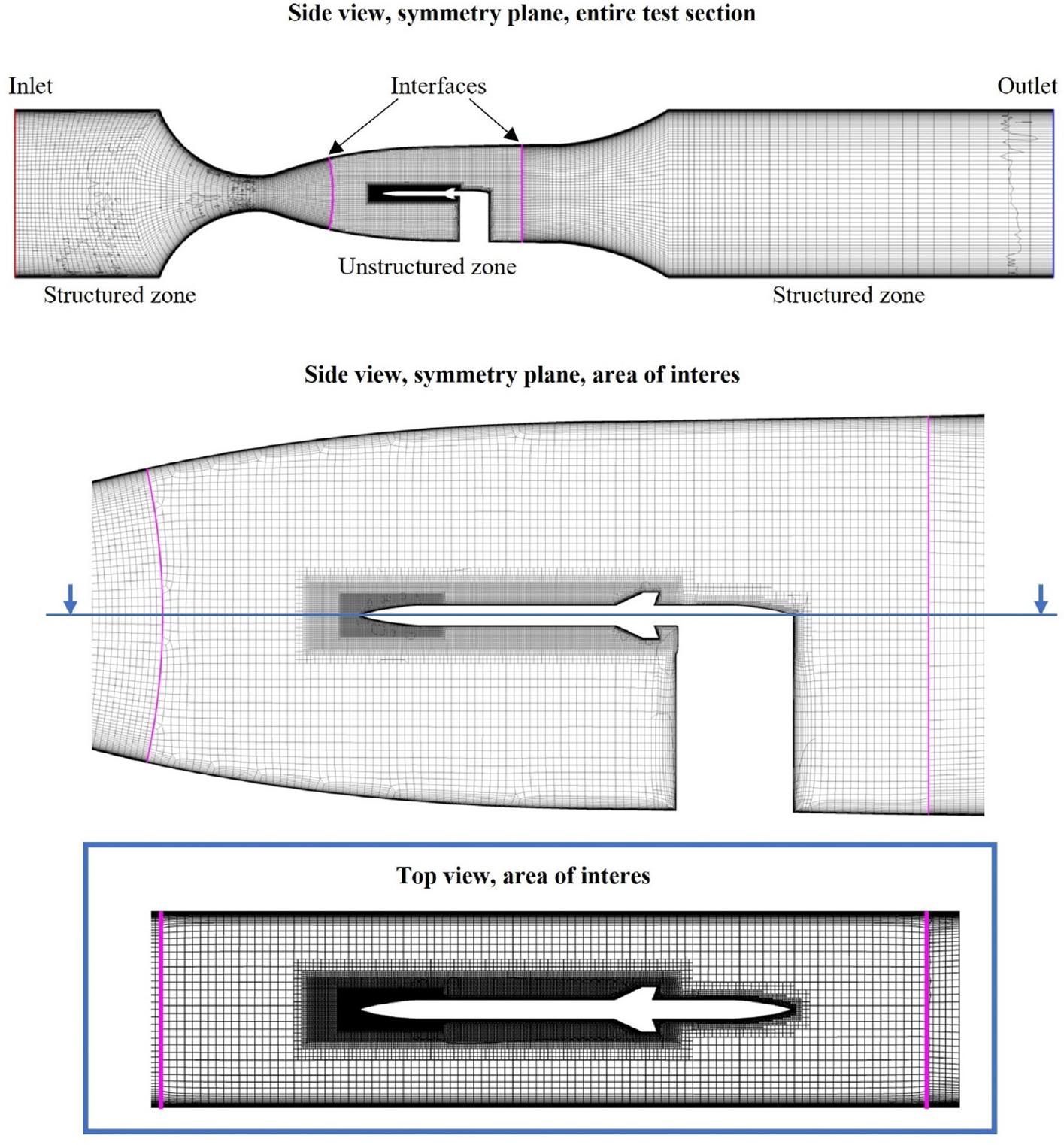 Side view, symmetry plane, entire test section

Inlet

Interfaces

Outlet

Unstructured zone

Structured zone

Structured zone

Side view, symmetry plane, area of interes

Top view, area of interes