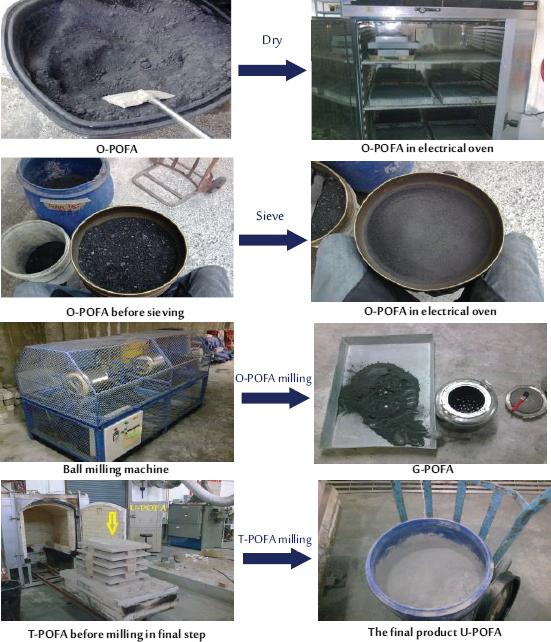 Dry

O-POFA

O-POFA in electrical oven

Sieve

O-POFA before sieving

O-POFA in electrical oven

O-POFA milling

Ball milling machine

G-POFA

U-POFA

T-POFA milling

T-POFA before milling in final step

The final product U-POFA