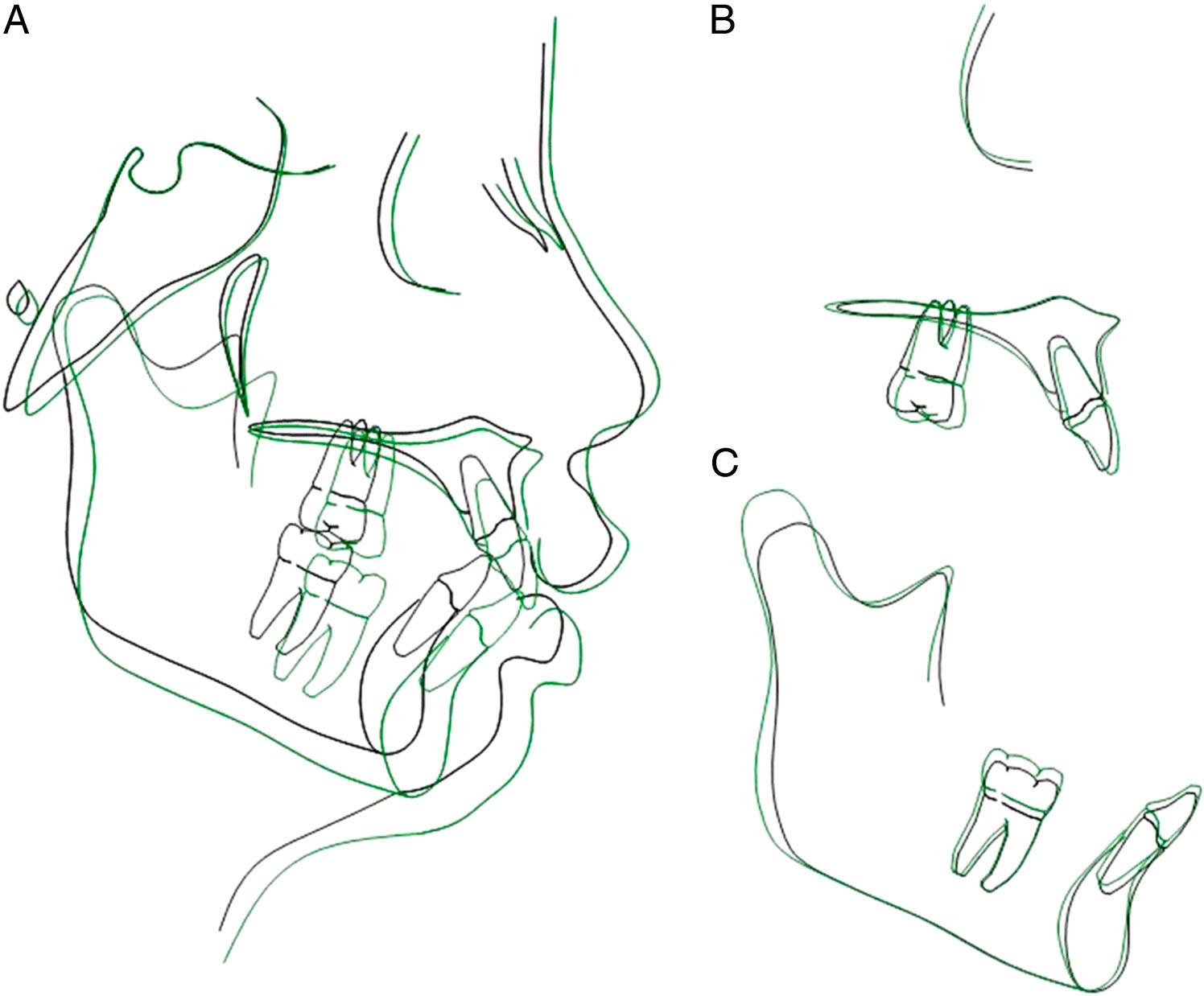 A
B
C