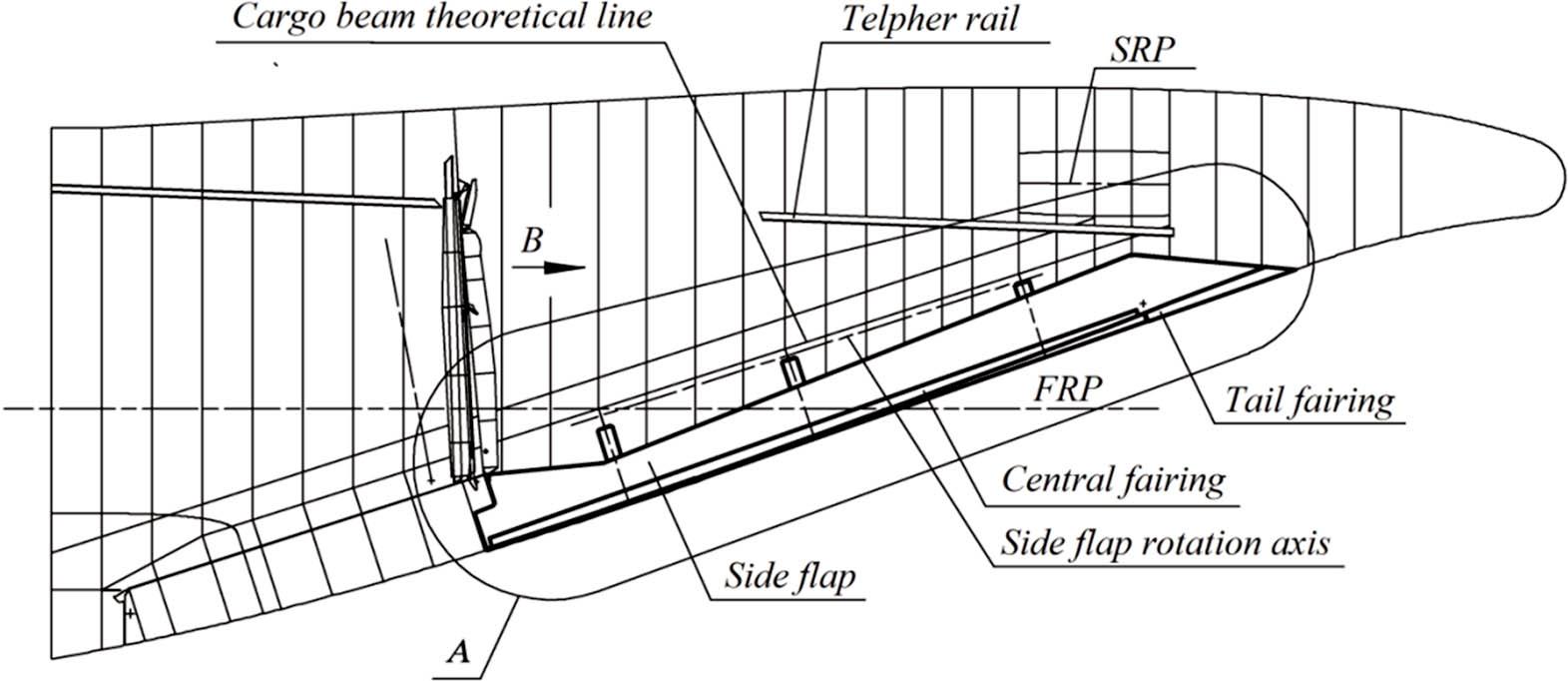 Cargo beam theoretical line
Telpher rail
SRP
B
FRP
Tail fairing
Central fairing
Side flap rotation axis
Side flap
A