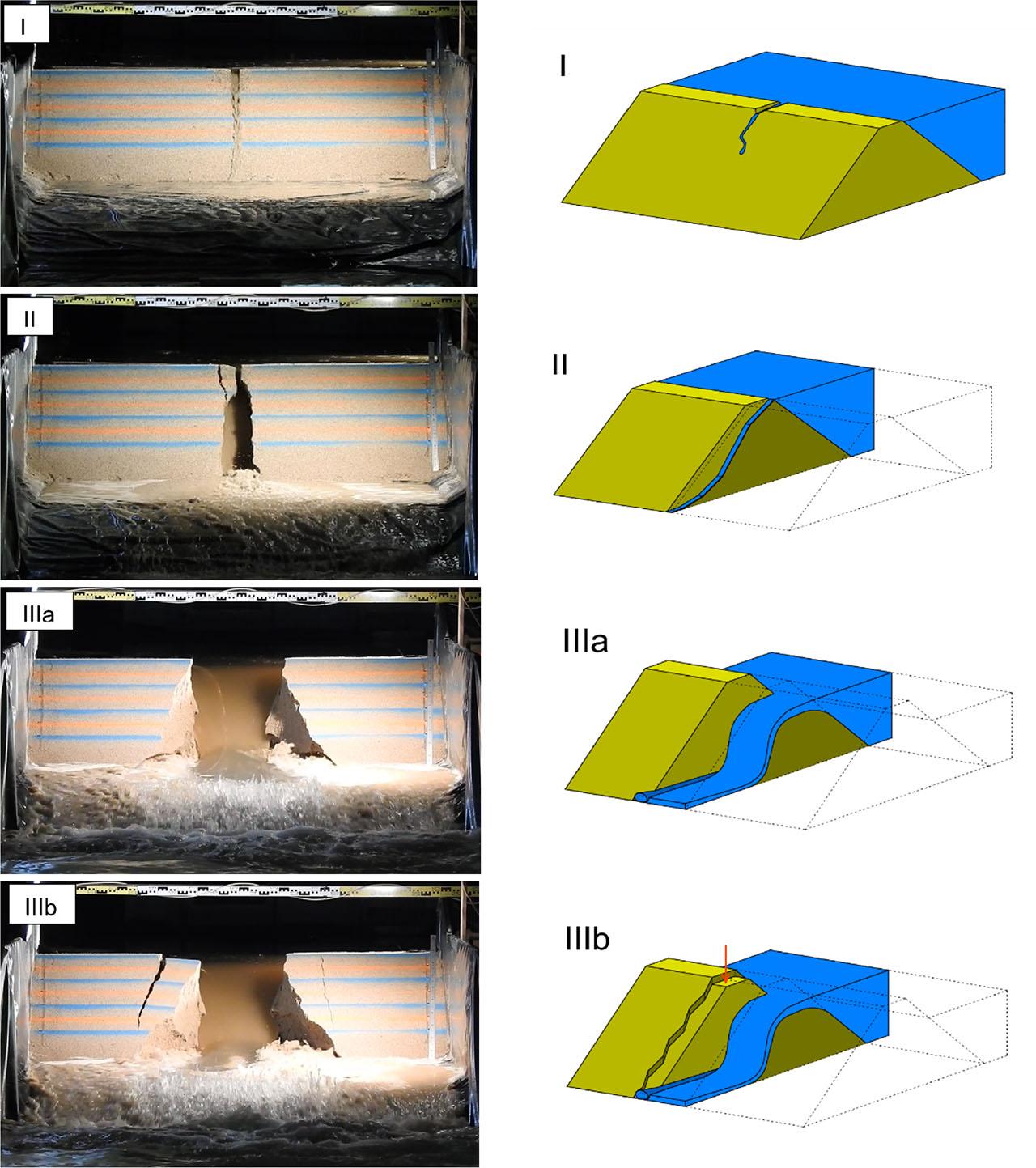 I

I

II

II

IIIa

IIIa

IIIb

IIIb