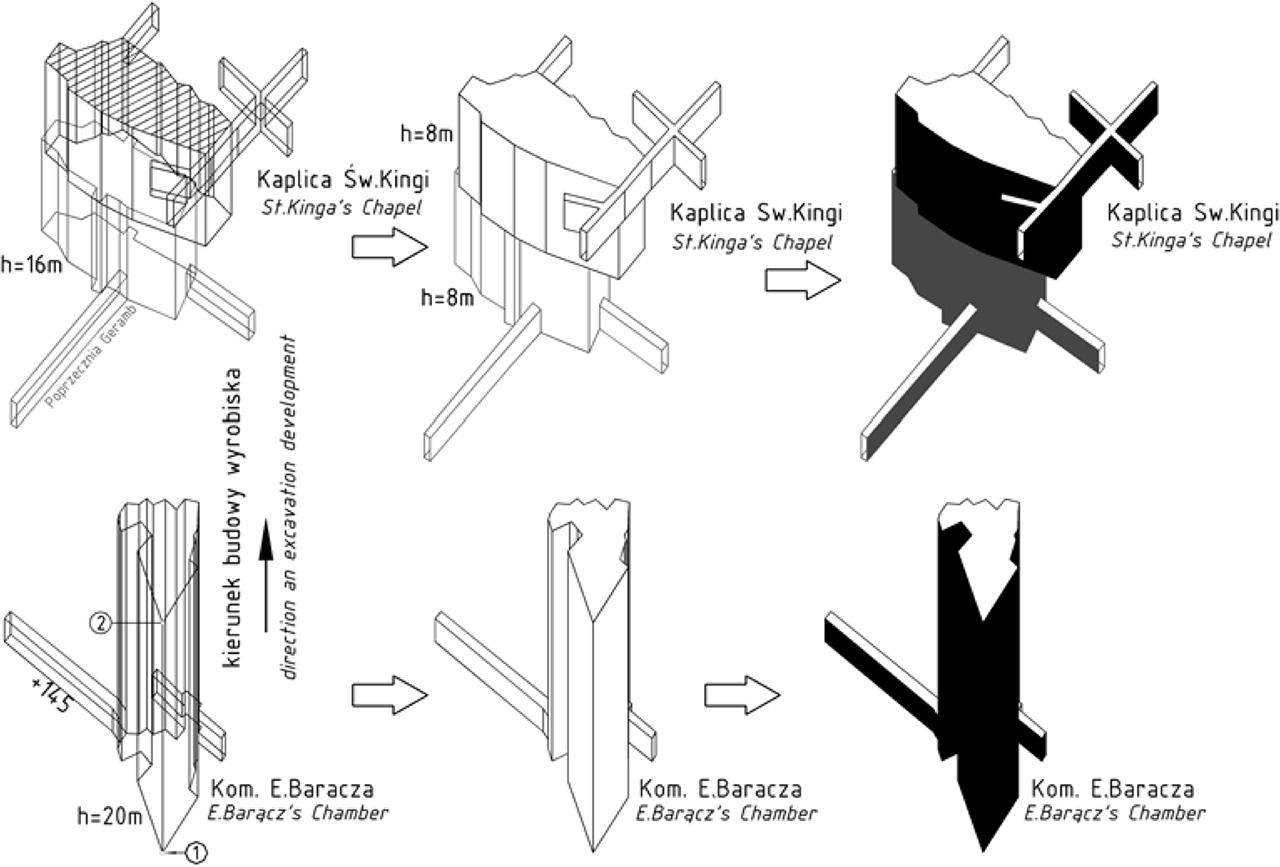 h=16m

Poprzecznia Geramb

Kaplica Św.Kingi
St.Kinga's Chapel

h=8m

h=8m

Kaplica Sw.Kingi
St.Kinga's Chapel

Kaplica Sw.Kingi
St.Kinga's Chapel

kierunek budowy wyrobiska
direction an excavation development

2

+145

h=20m

1

Kom. E.Baracza
E.Barącz's Chamber

Kom. E.Baracza
E.Barącz's Chamber

Kom. E.Baracza
E.Barącz's Chamber