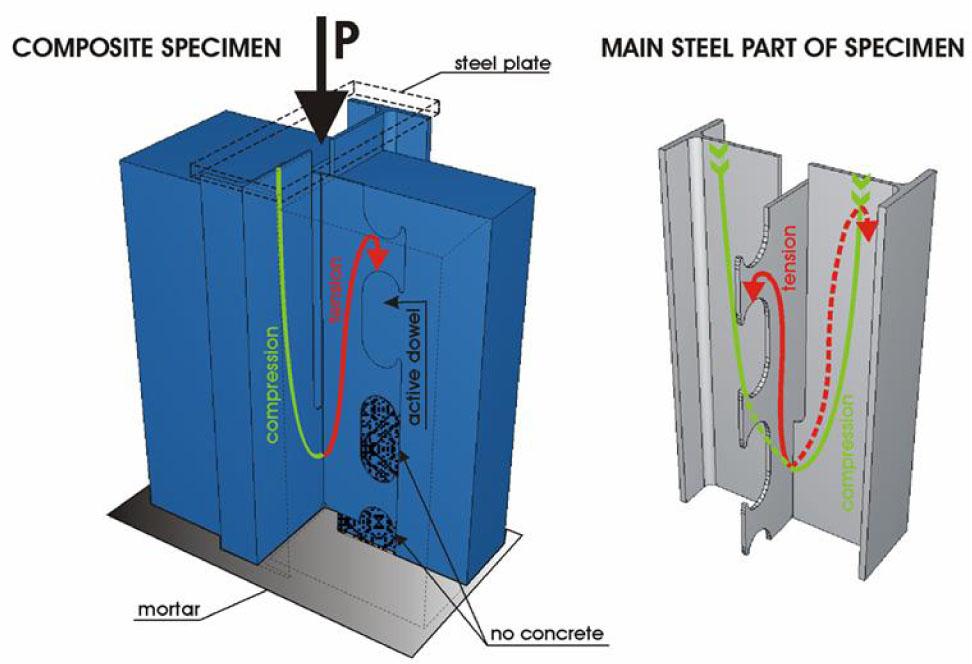 COMPOSITE SPECIMEN

P

steel plate

compression

tension

active dowel

mortar

no concrete

MAIN STEEL PART OF SPECIMEN

tension

compression