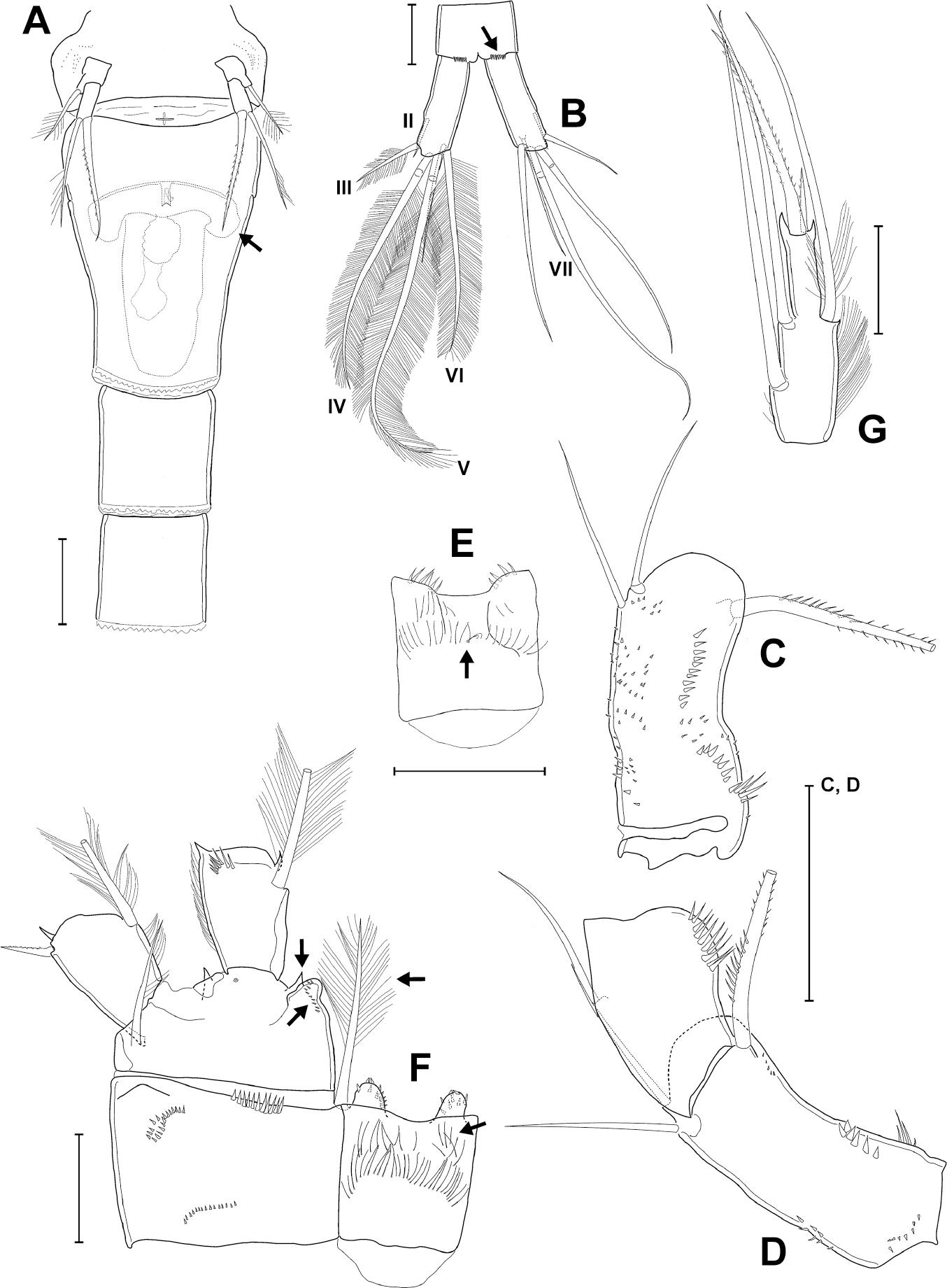 A

B

II

III

IV

V

VI

VII

G

E

C

C, D

F

D