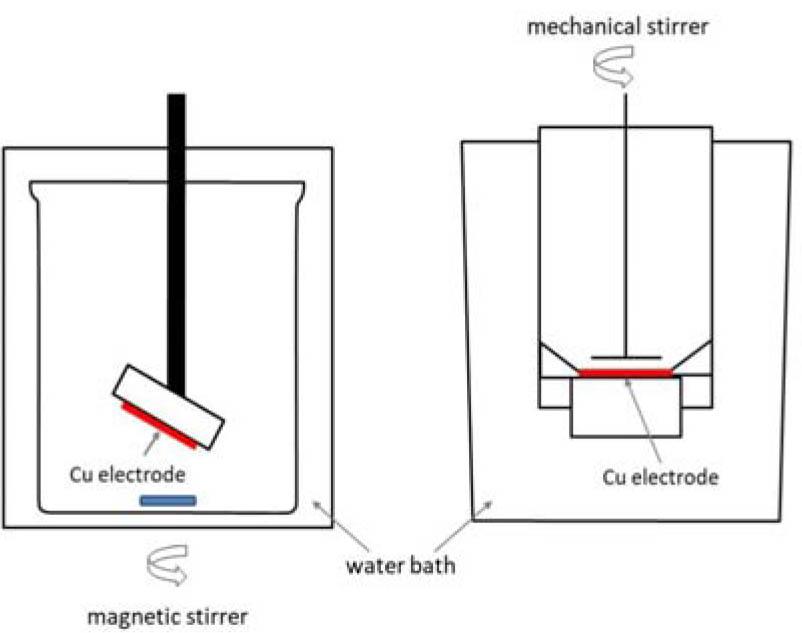 mechanical stirrer

Cu electrode

Cu electrode

water bath

magnetic stirrer