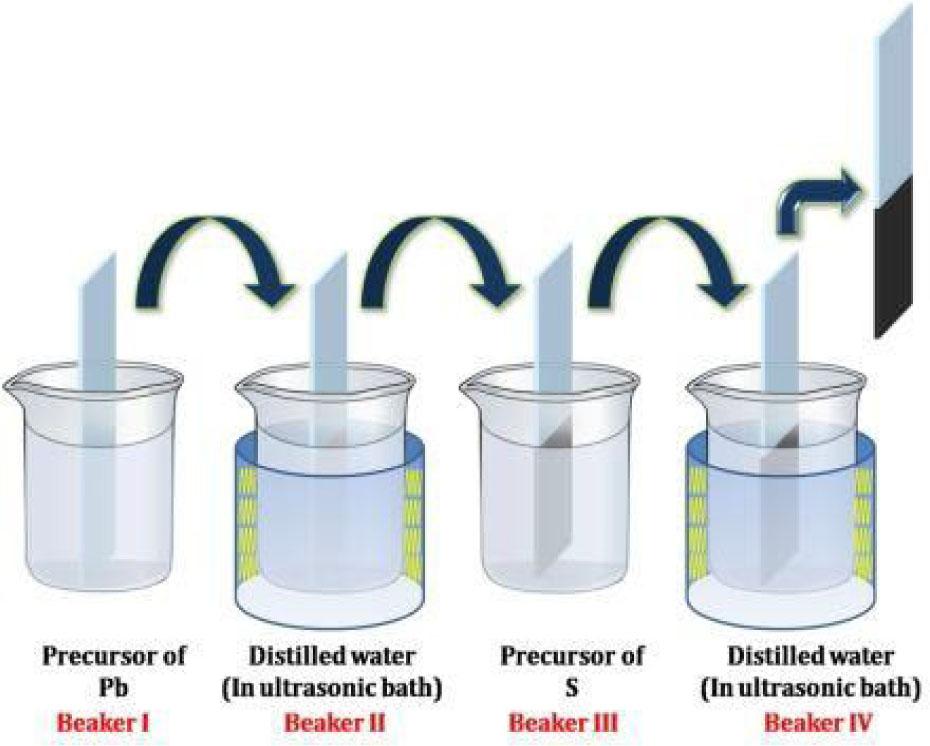 Precursor of Pb
Beaker I

Distilled water (In ultrasonic bath)
Beaker II

Precursor of S
Beaker III

Distilled water (In ultrasonic bath)
Beaker IV