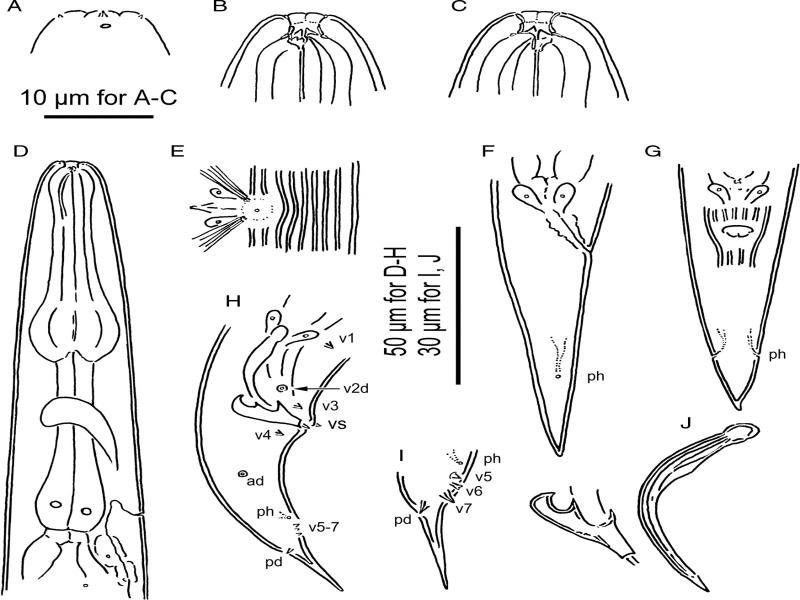 A
B
C
10 µm for A-C
D
E
F
G
50 µm for D-H
30 µm for I, J
H
v1
v2d
v3
vs
v4
ad
ph
v5-7
pd
ph
ph
I
ph
v5
v6
v7
pd
J