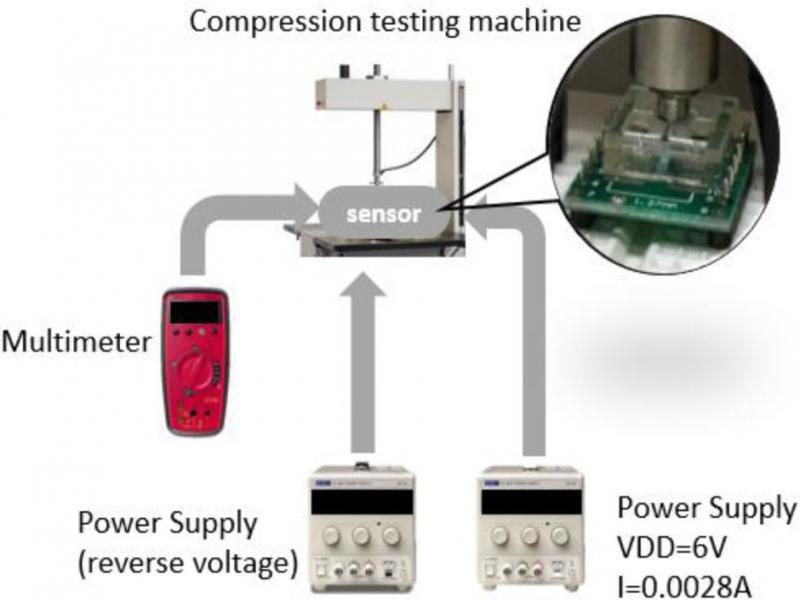 Compression testing machine

sensor

Multimeter

Power Supply
(reverse voltage)

Power Supply
VDD=6V
I=0.0028A