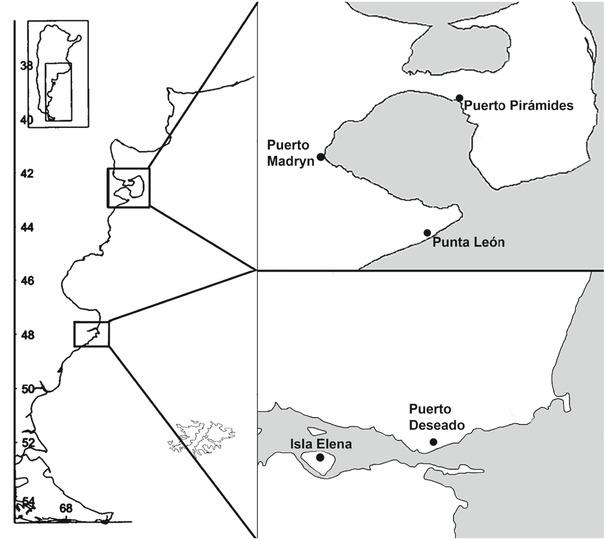 38
40
42
44
46
48
50
52
54
68

Puerto Pirámides
Puerto Madryn
Punta León

Puerto Deseado
Isla Elena