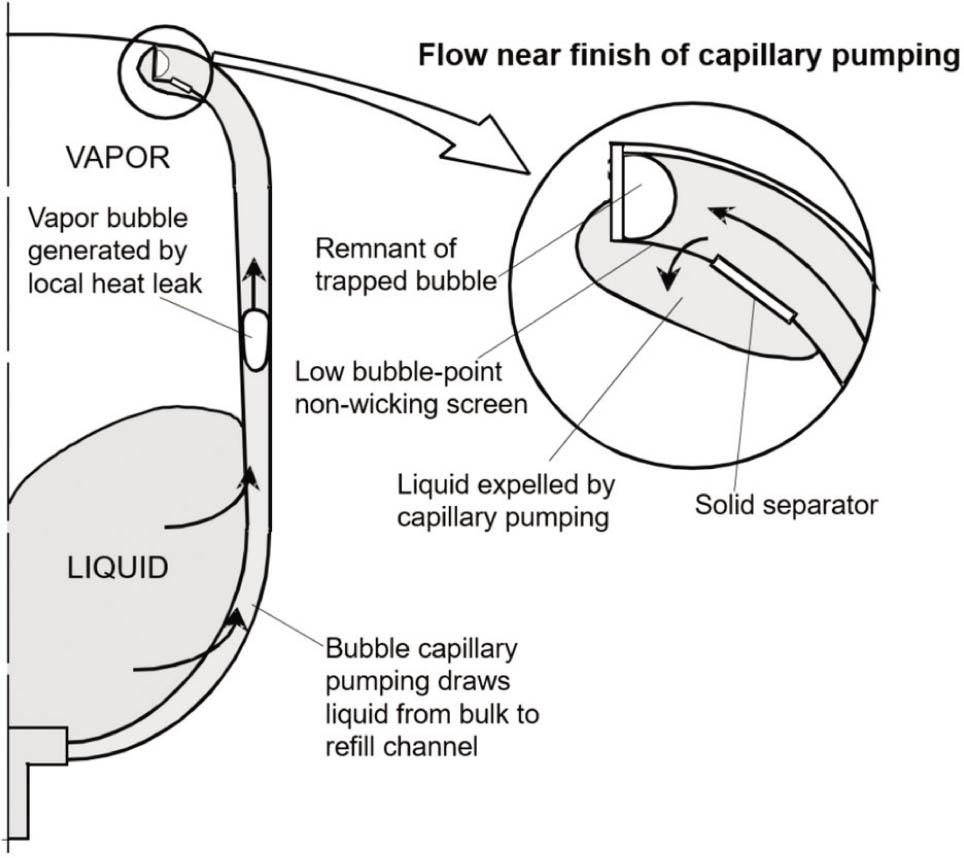 Flow near finish of capillary pumping

VAPOR

Vapor bubble generated by local heat leak

Remnant of trapped bubble

Low bubble-point non-wicking screen

Liquid expelled by capillary pumping

Solid separator

LIQUID

Bubble capillary pumping draws liquid from bulk to refill channel