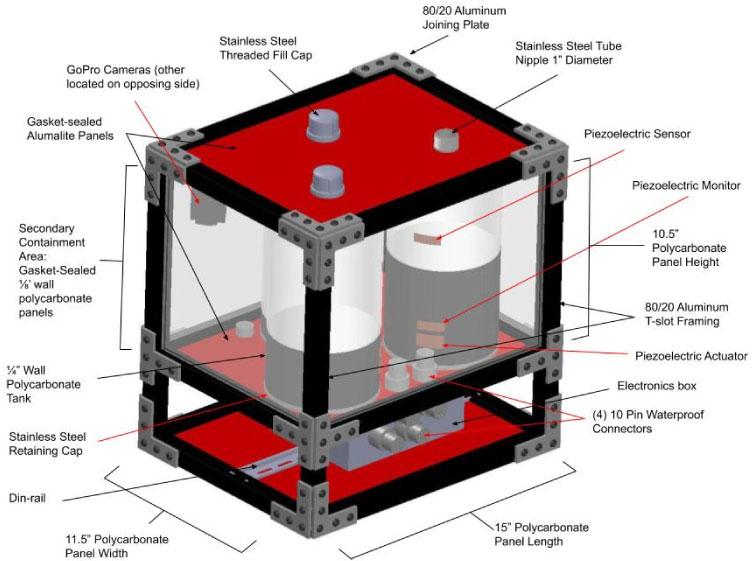 80/20 Aluminum Joining Plate

Stainless Steel Threaded Fill Cap

Stainless Steel Tube Nipple 1" Diameter

GoPro Cameras (other located on opposing side)

Gasket-sealed Alumalite Panels

Piezoelectric Sensor

Piezoelectric Monitor

Secondary Containment Area: Gasket-Sealed ⅛' wall polycarbonate panels

10.5" Polycarbonate Panel Height

80/20 Aluminum T-slot Framing

Piezoelectric Actuator

¼" Wall Polycarbonate Tank

Electronics box

Stainless Steel Retaining Cap

(4) 10 Pin Waterproof Connectors

Din-rail

11.5" Polycarbonate Panel Width

15" Polycarbonate Panel Length