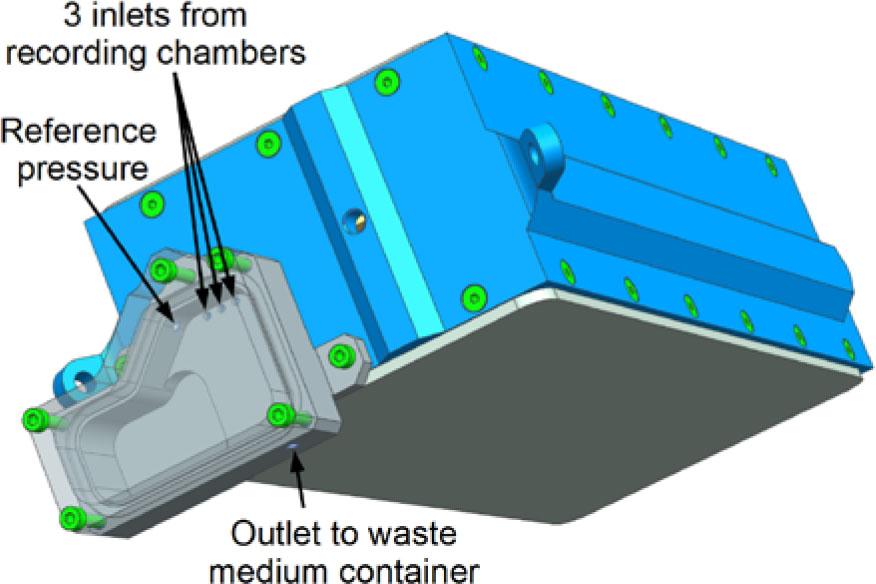 3 inlets from recording chambers

Reference pressure

Outlet to waste medium container