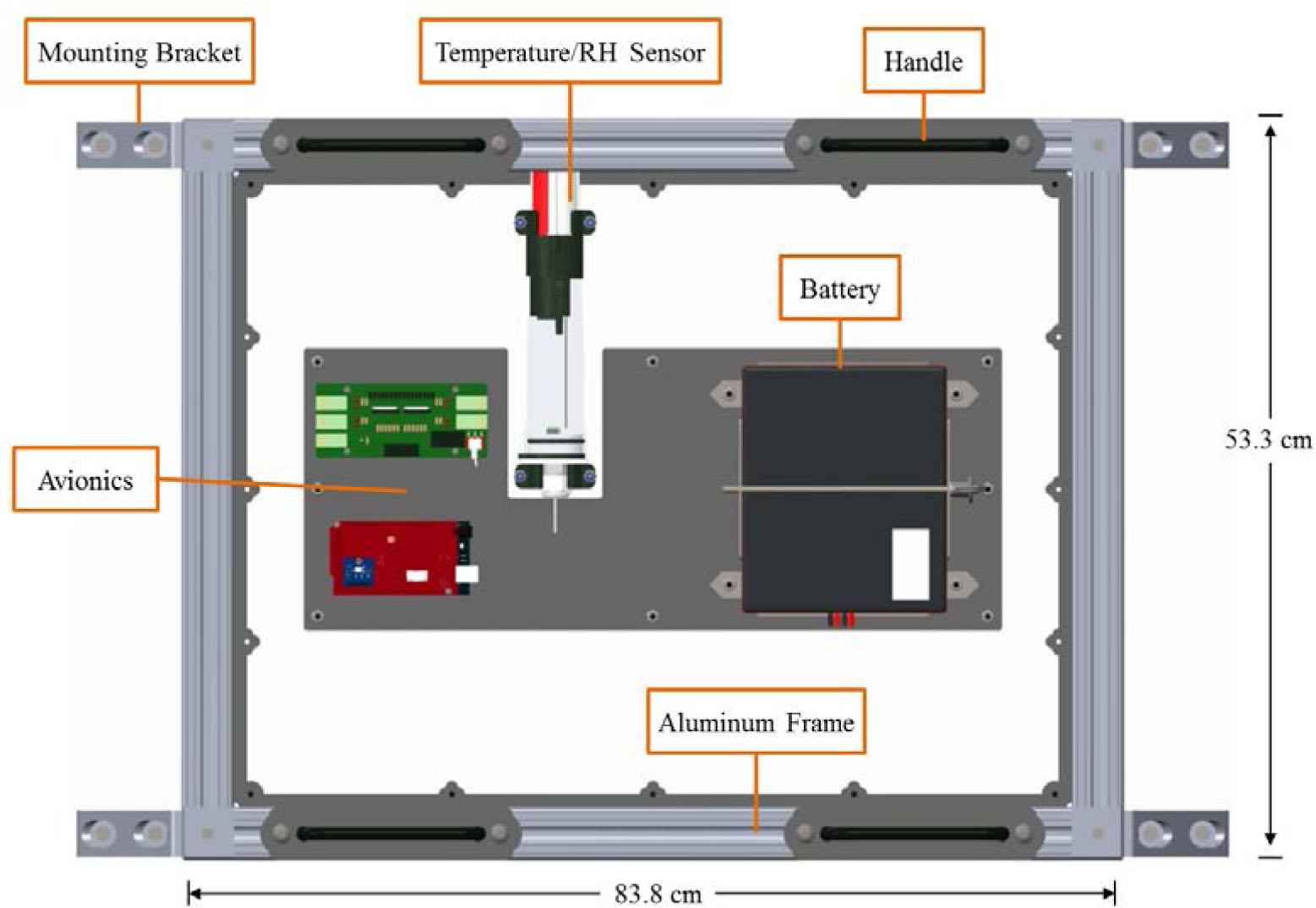 Mounting Bracket

Temperature/RH Sensor

Handle

Battery

Avionics

53.3 cm

Aluminum Frame

83.8 cm