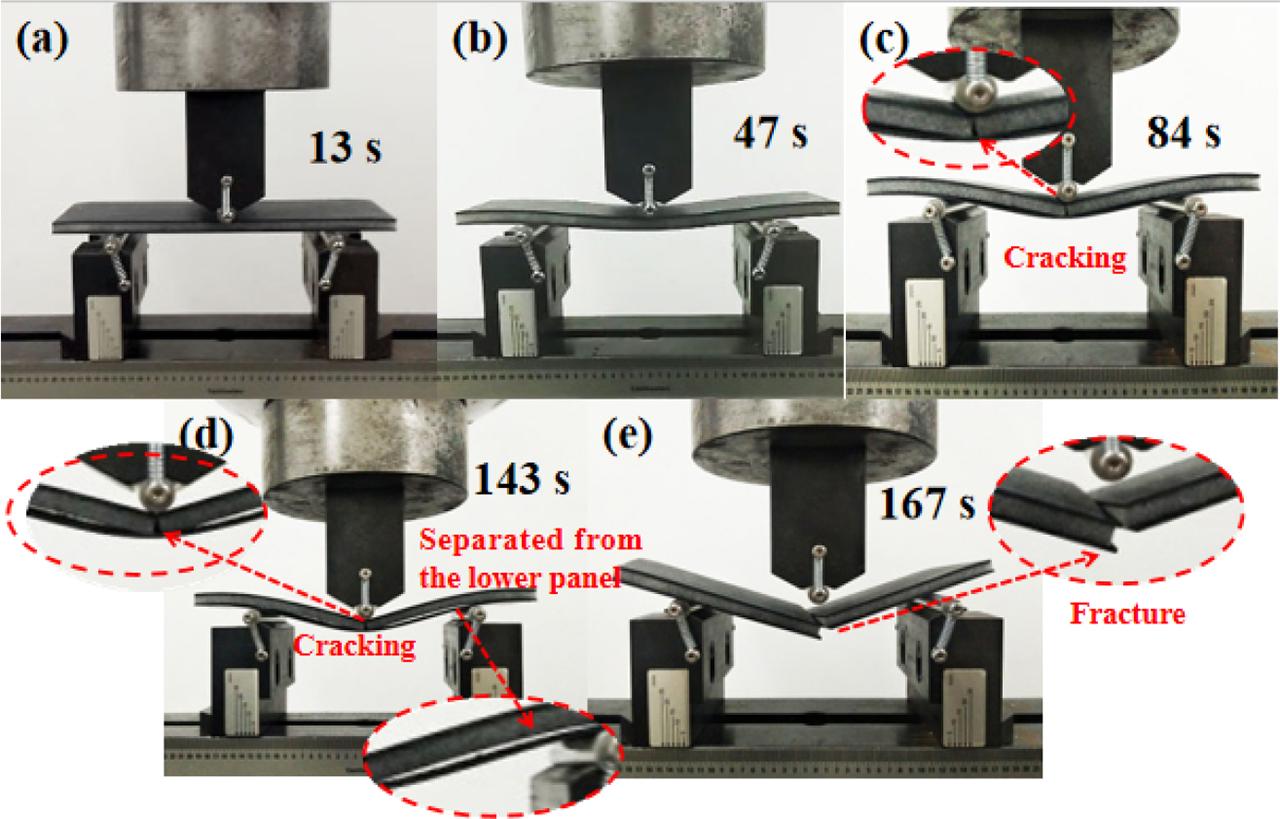 (a)
13 s
(b)
47 s
(c)
84 s
Cracking
(d)
143 s
Separated from the lower panel
Cracking
(e)
167 s
Fracture