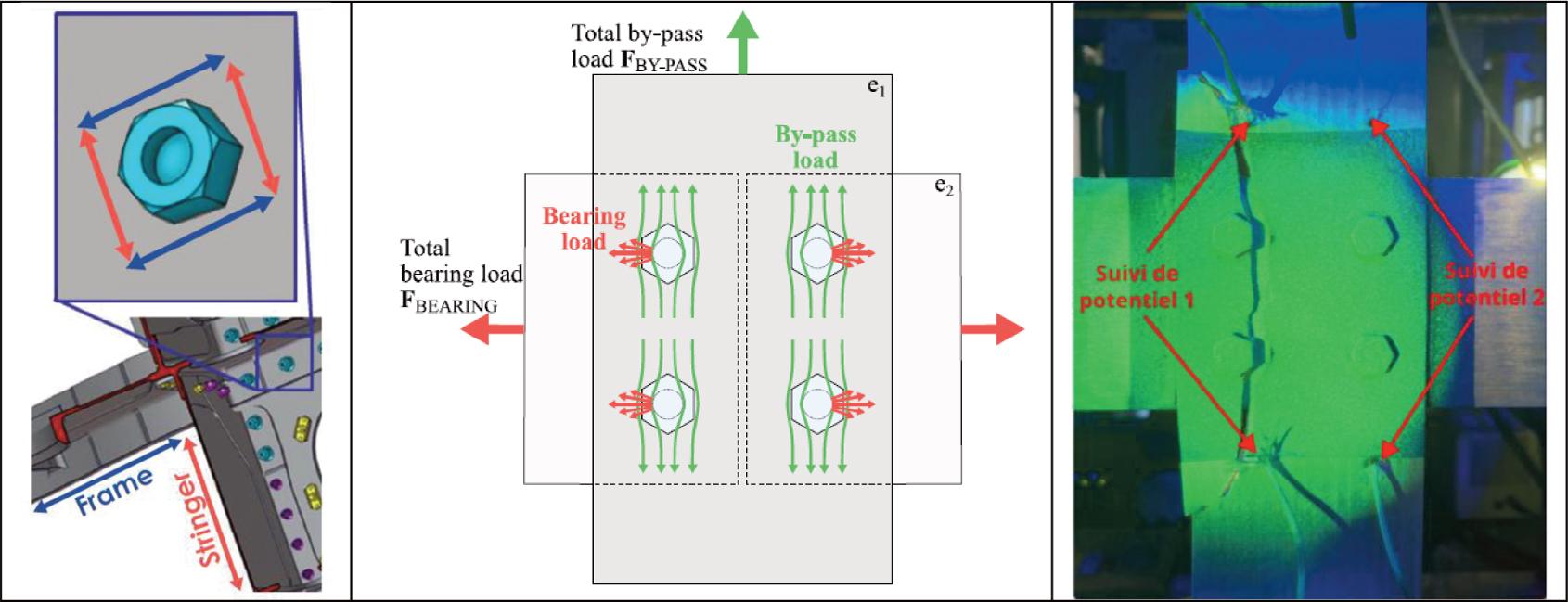 Frame
Stringer

Total by-pass load $\mathbf{F}_{\text{BY-PASS}}$

$e_1$

By-pass load

$e_2$

Bearing load

Total bearing load $\mathbf{F}_{\text{BEARING}}$

Suivi de potentiel 1

Suivi de potentiel 2