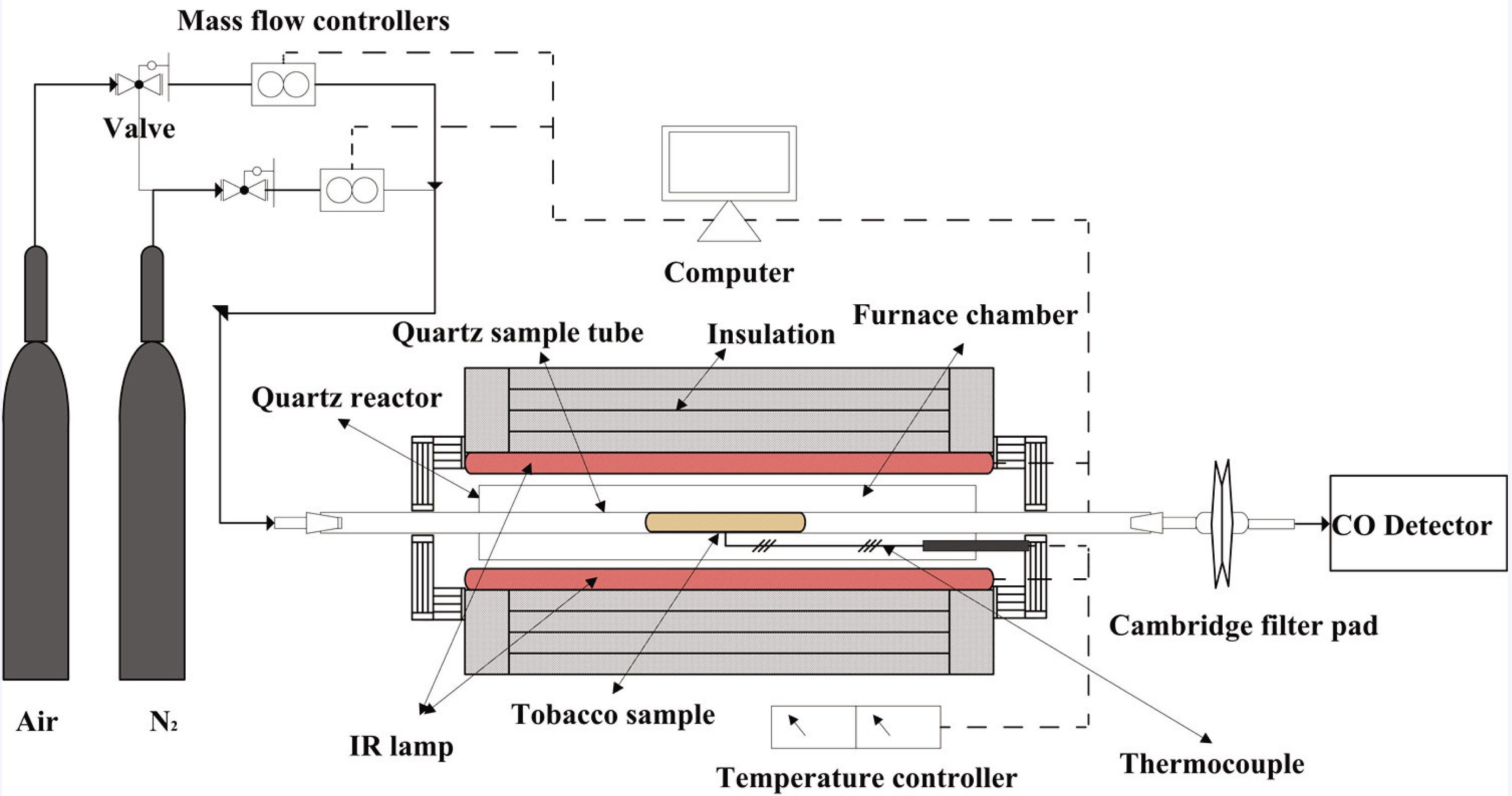 Mass flow controllers

Valve

Computer

Quartz sample tube

Insulation

Furnace chamber

Quartz reactor

CO Detector

Cambridge filter pad

Air

$N_2$

IR lamp

Tobacco sample

Temperature controller

Thermocouple