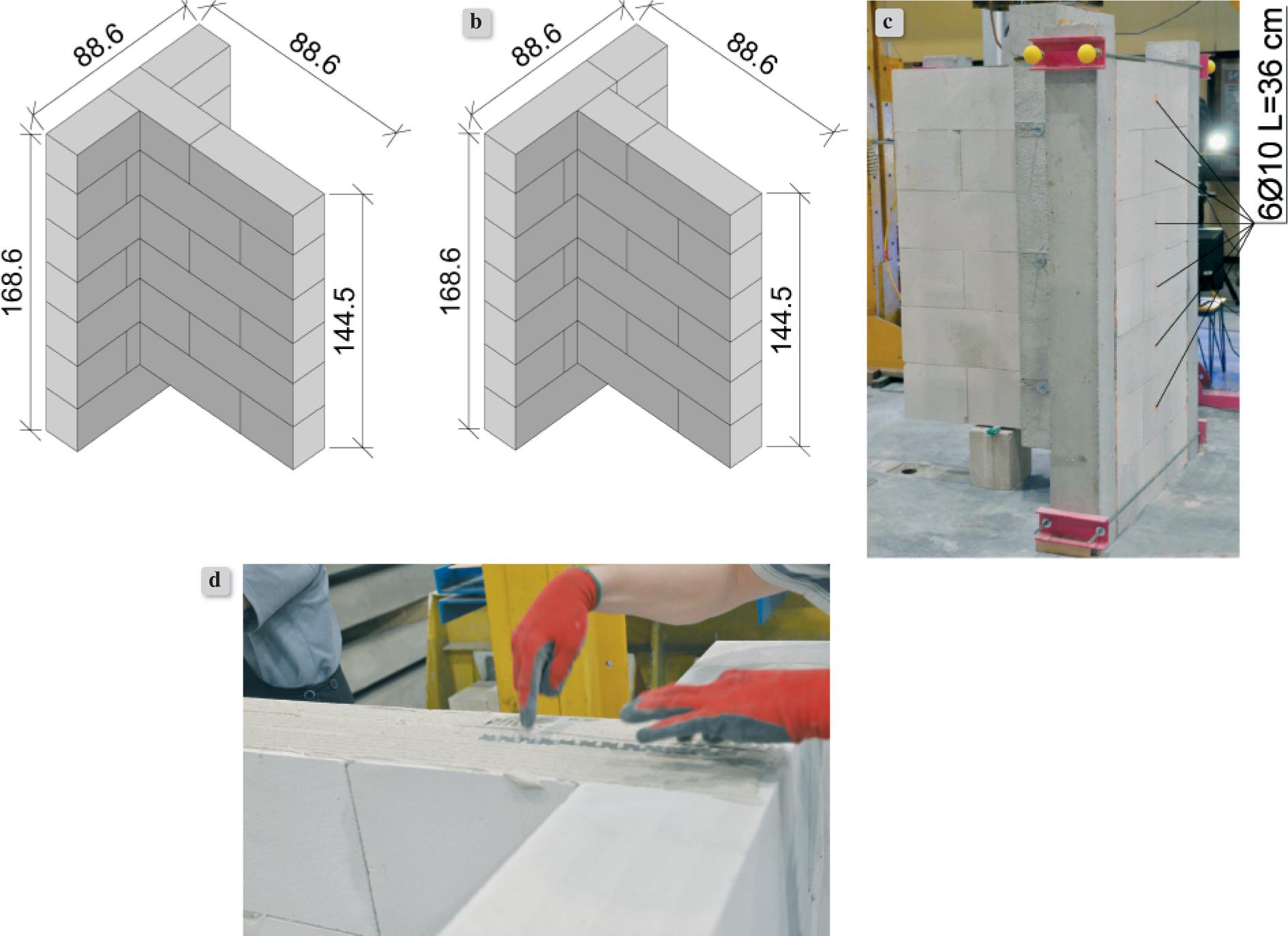 88.6

88.6

168.6

144.5

b

88.6

88.6

168.6

144.5

c

6Ø10 L=36 cm

d